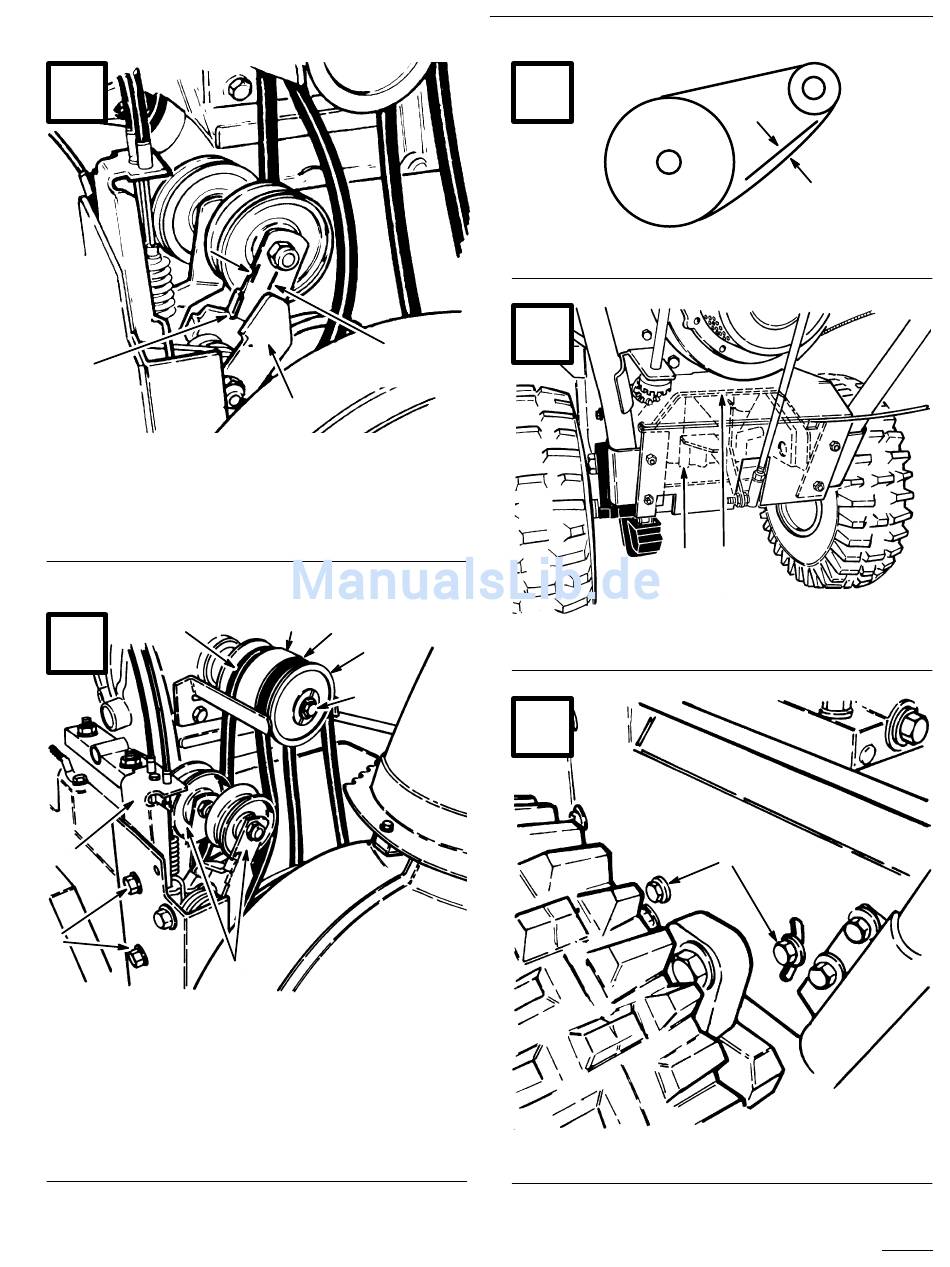 ManualsLib.de