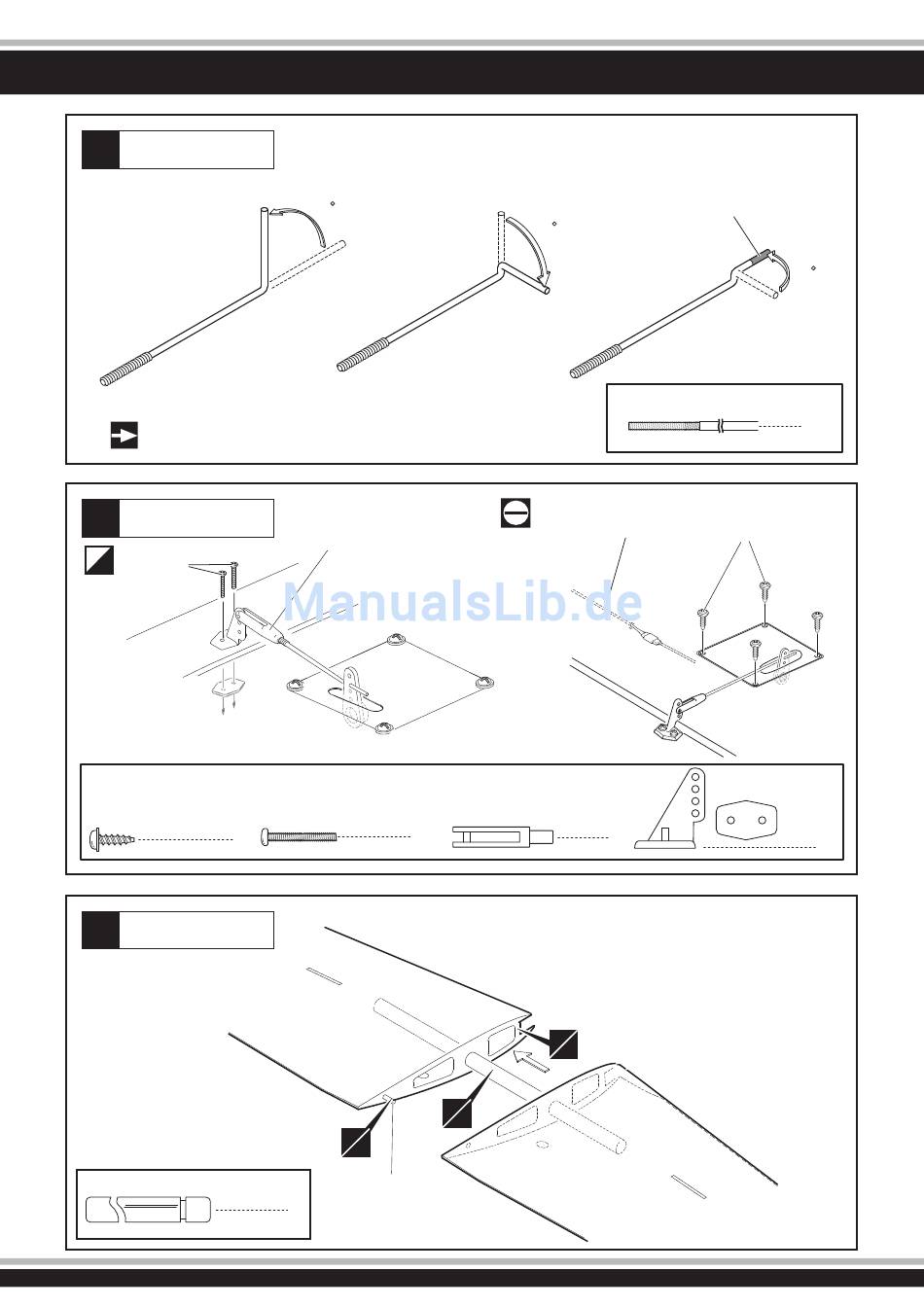 ManualsLib.de