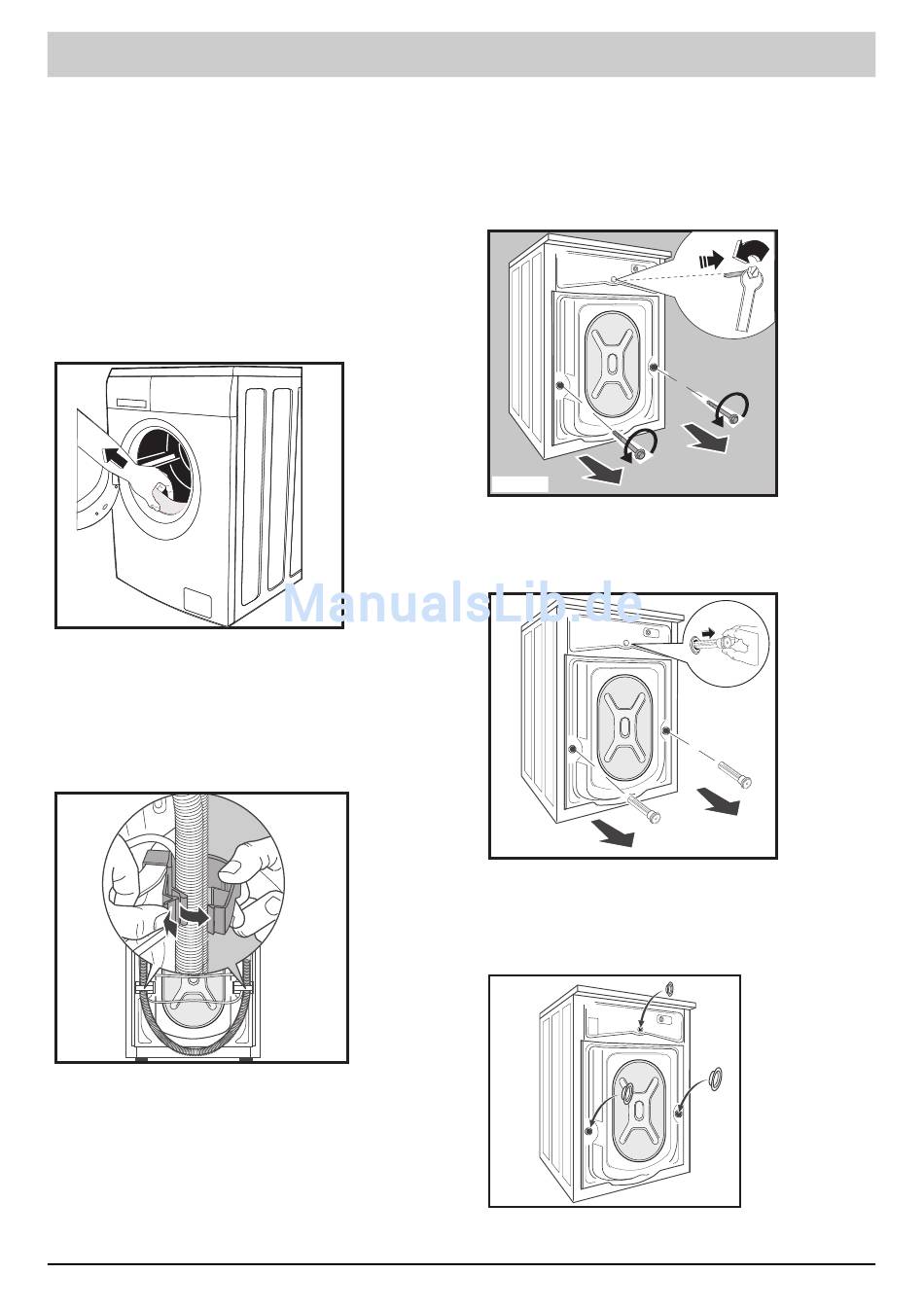 ManualsLib.de