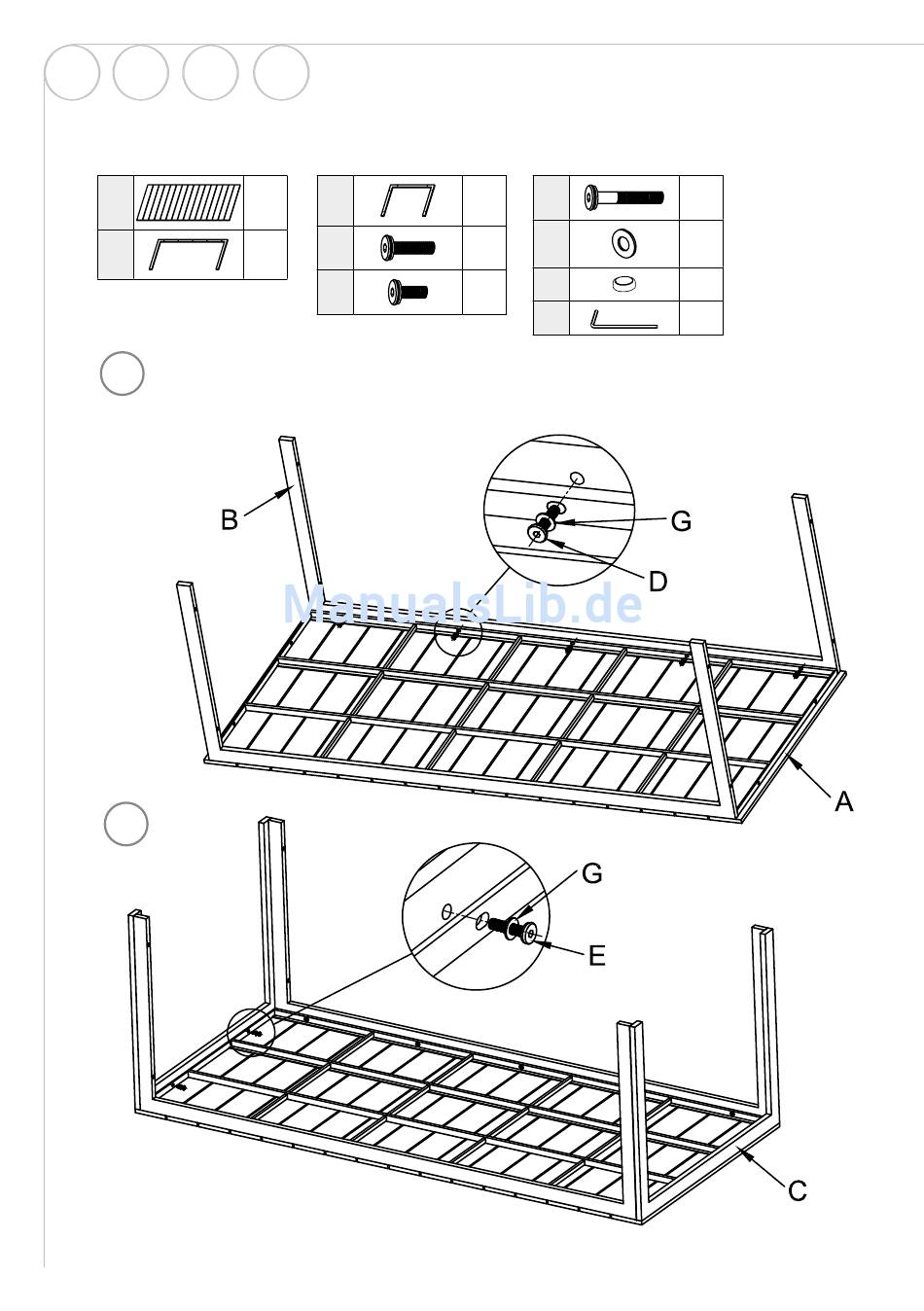 B

G

D

ManualsLib.de

A

G

E

C