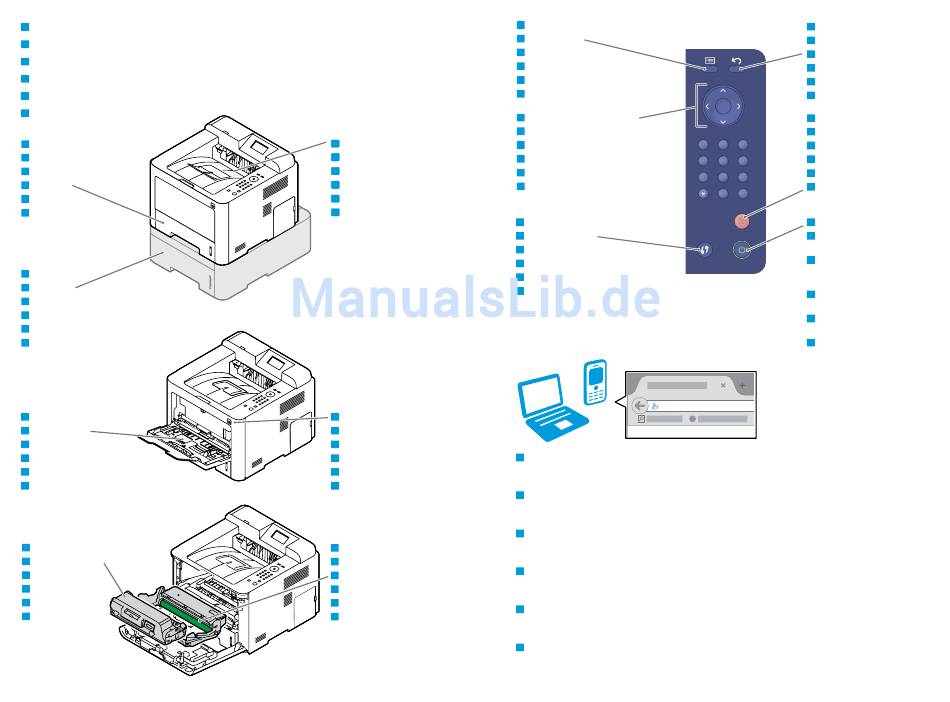 ManualsLib.de