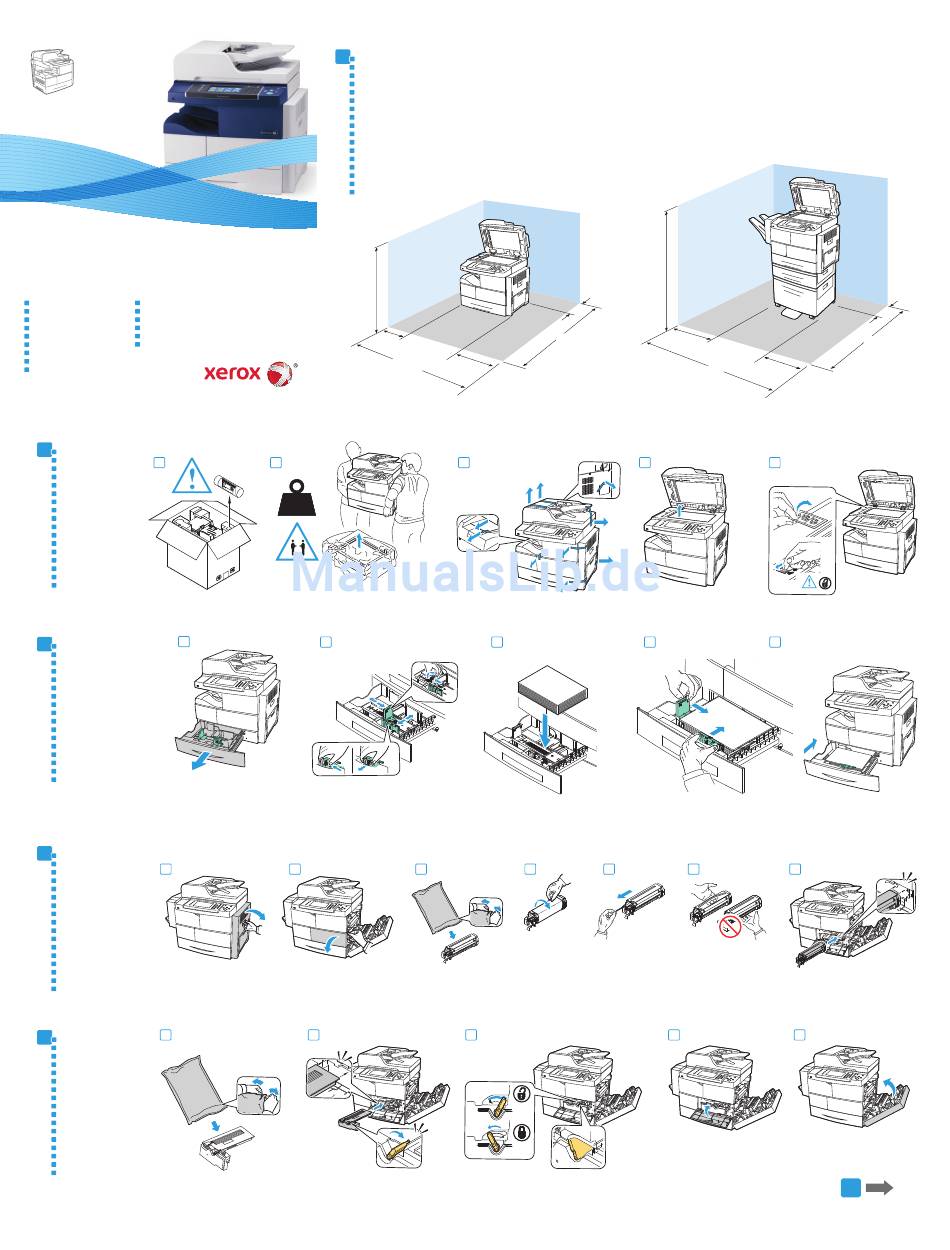 xerox

ManualsLib.de