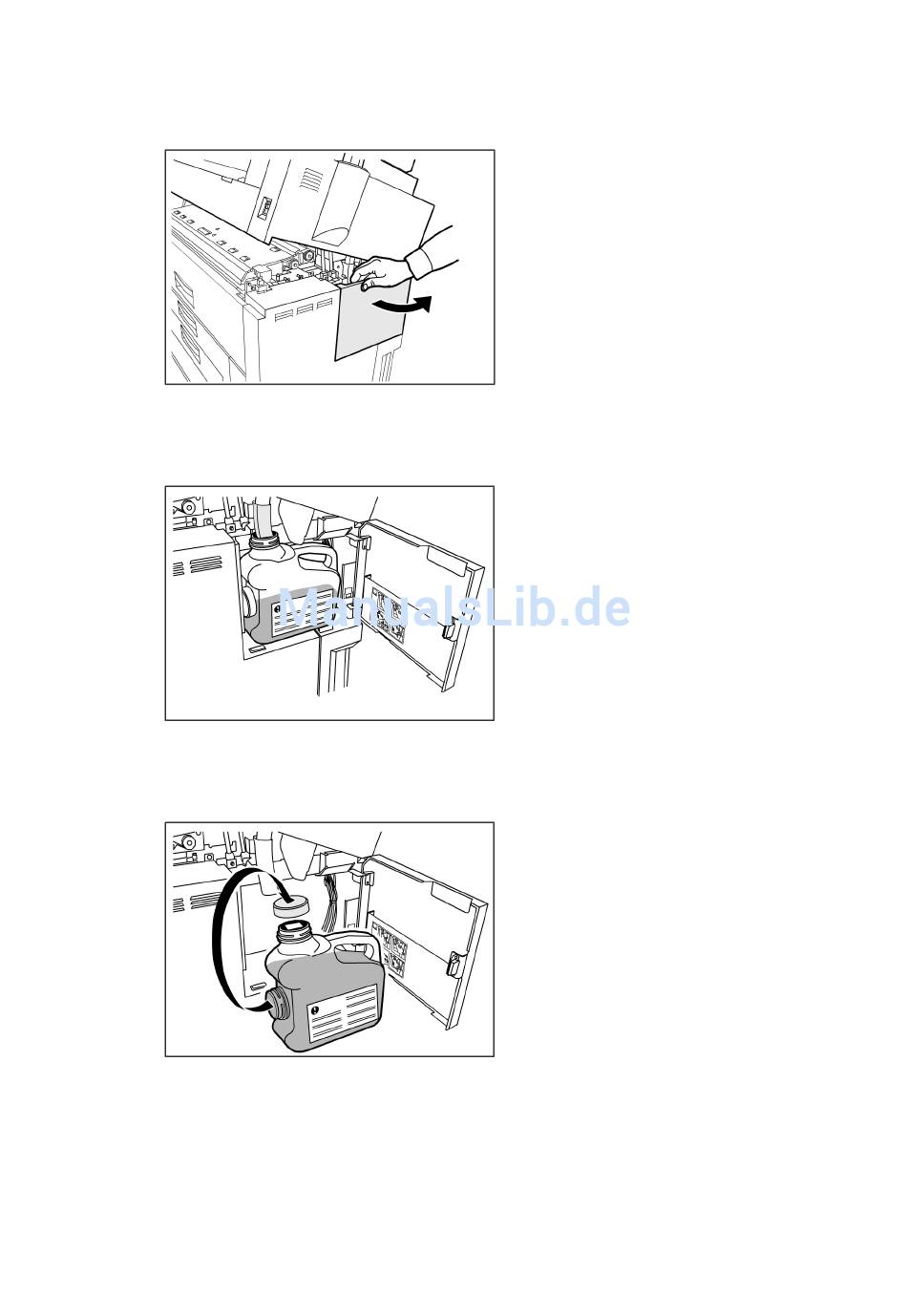 ManualsLib.de