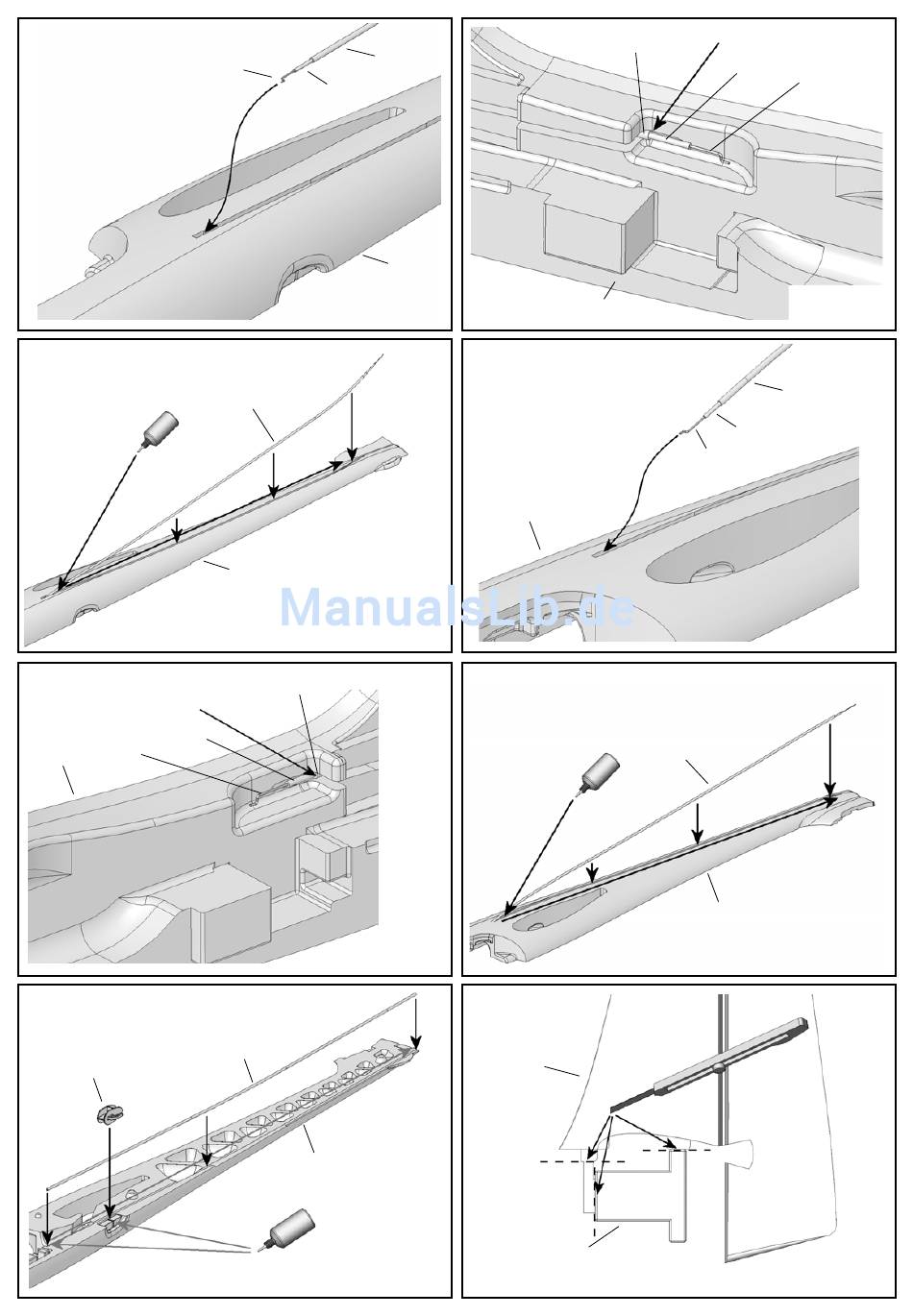 ManualsLib.de