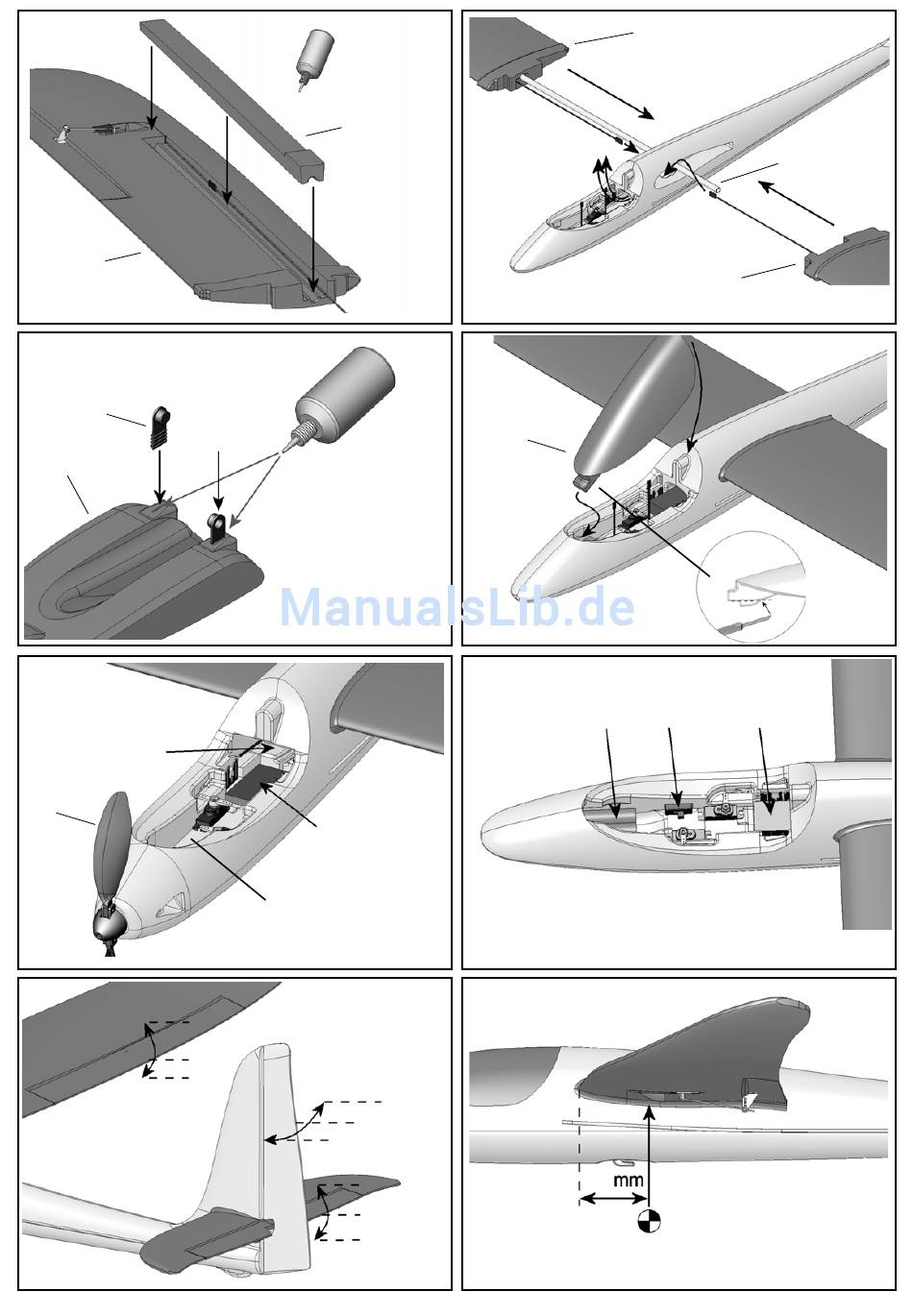 ManualsLib.de

mm