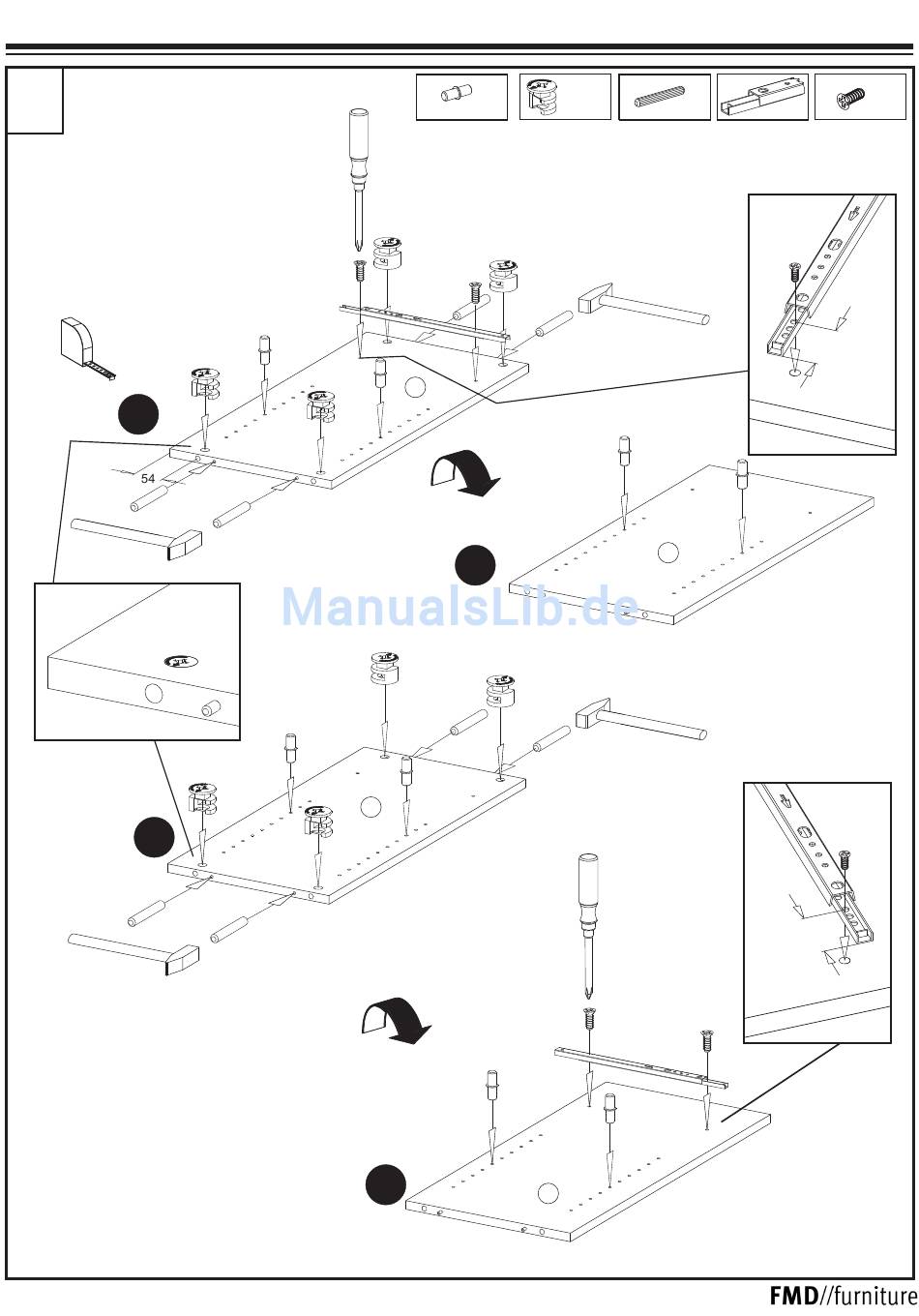 54

ManualsLib.de

FMD//furniture