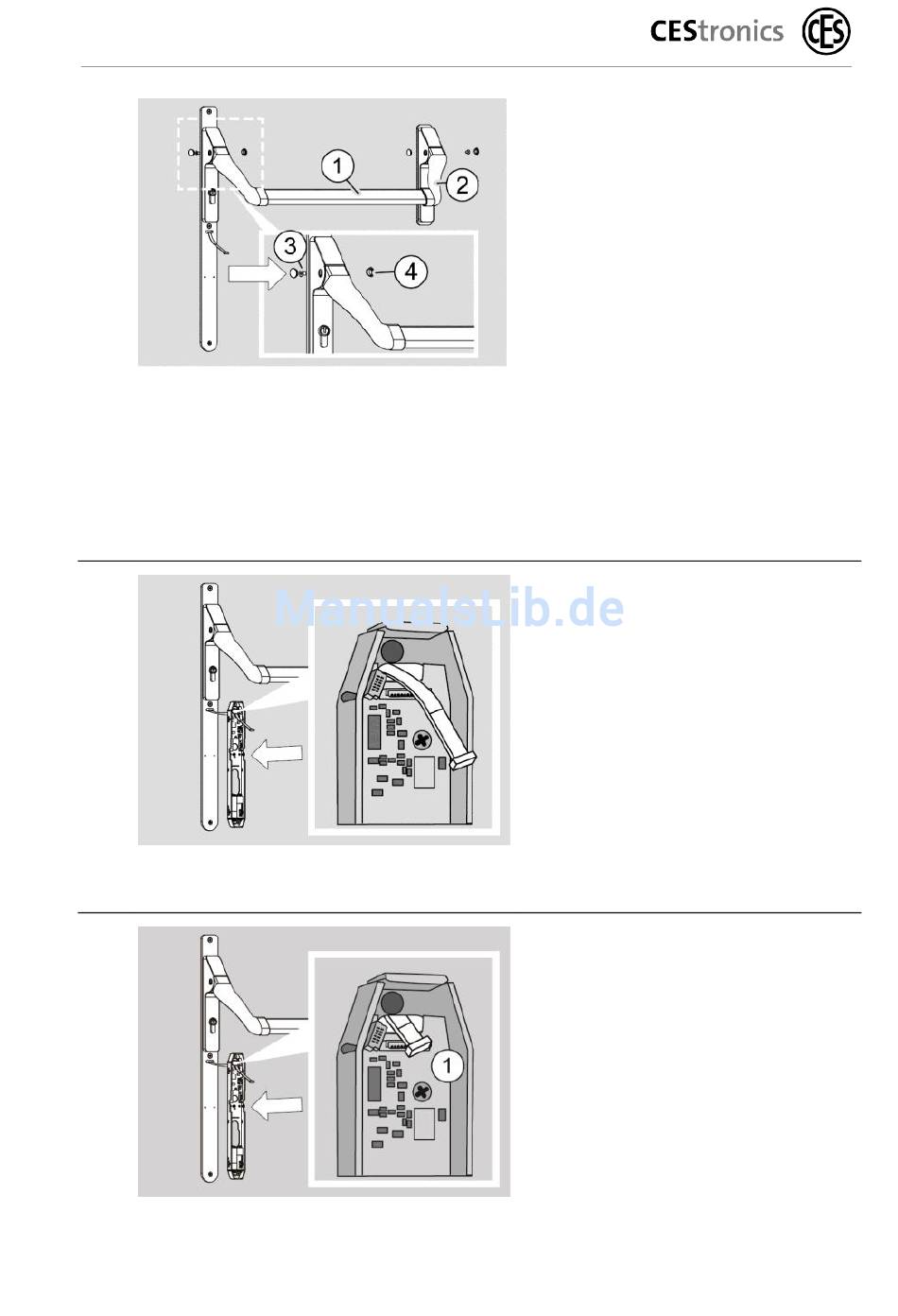 CEStronics CES

1
2
3
4

ManualsLib.de

1