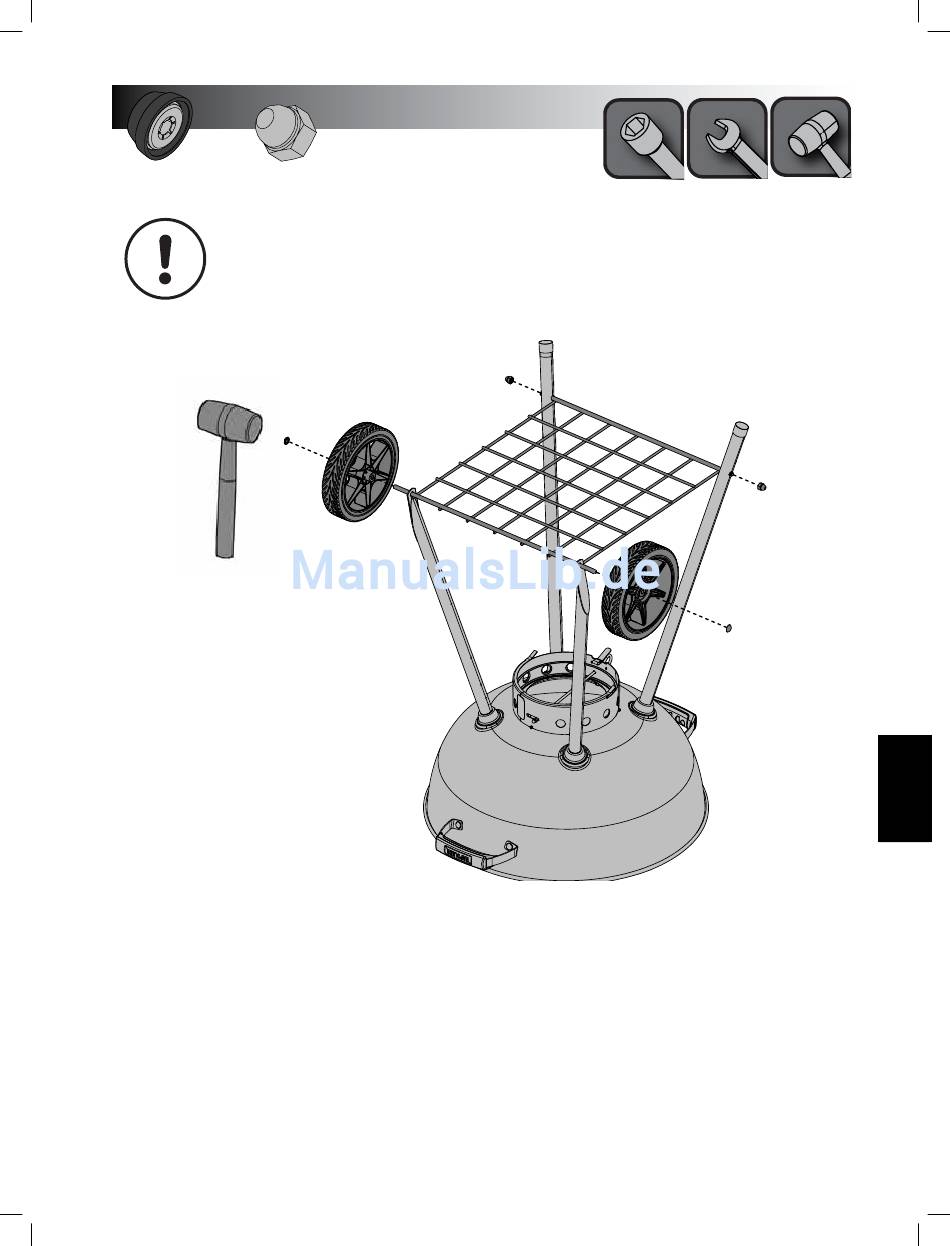 ManualsLib.de