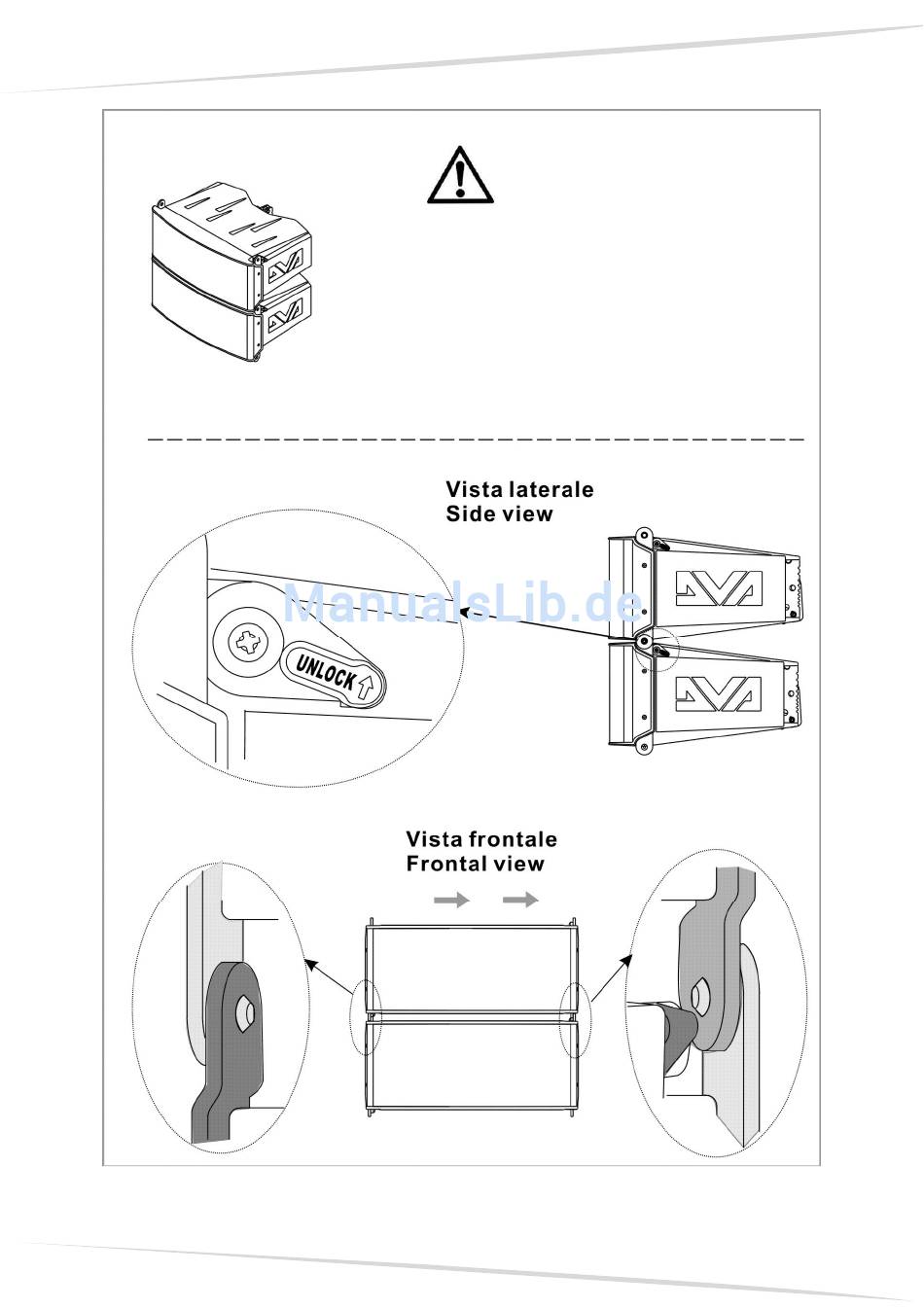 Vista laterale
Side view

ManualsLib.de

UNLOCK

Vista frontale
Frontal view