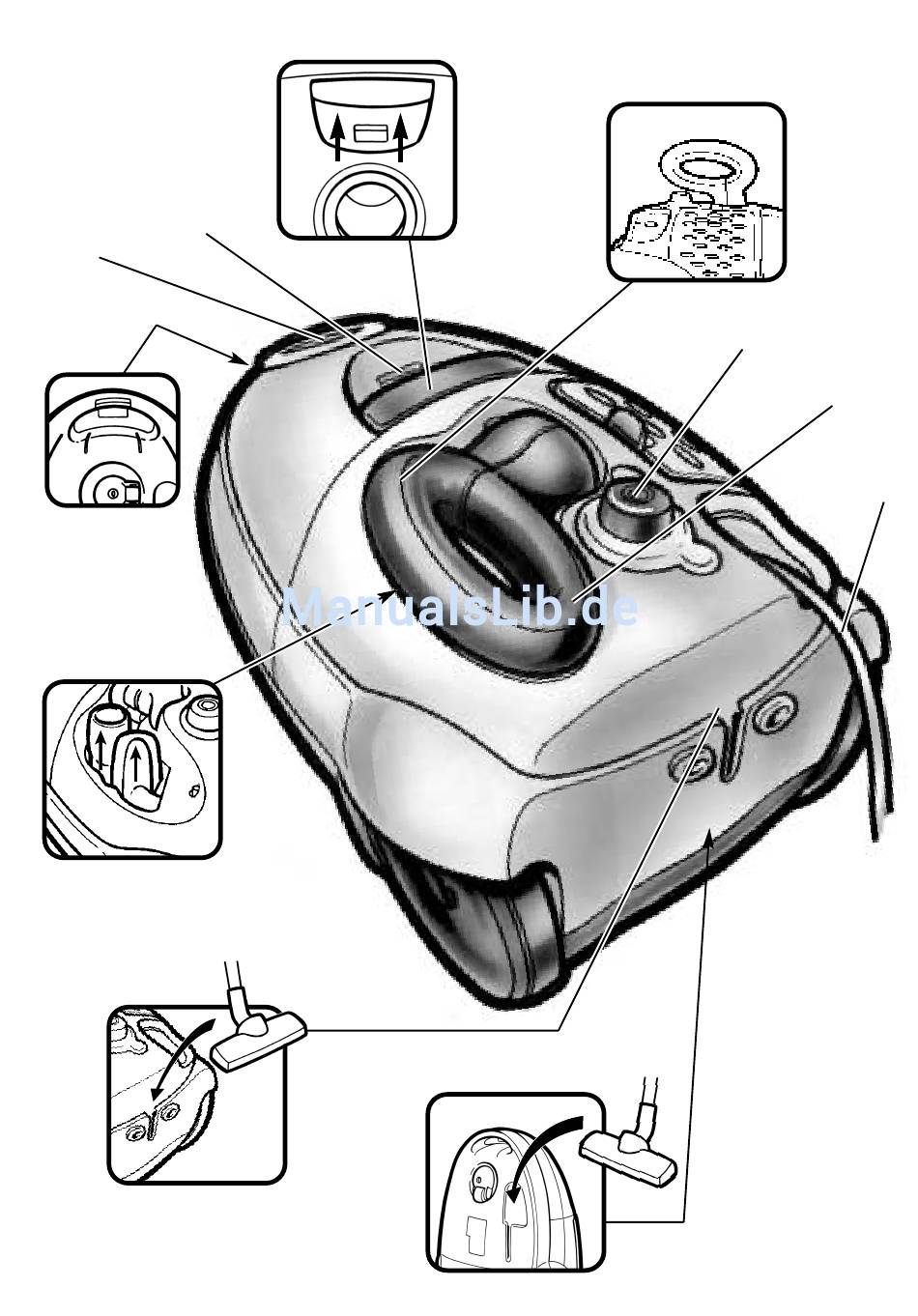 ManualsLib.de