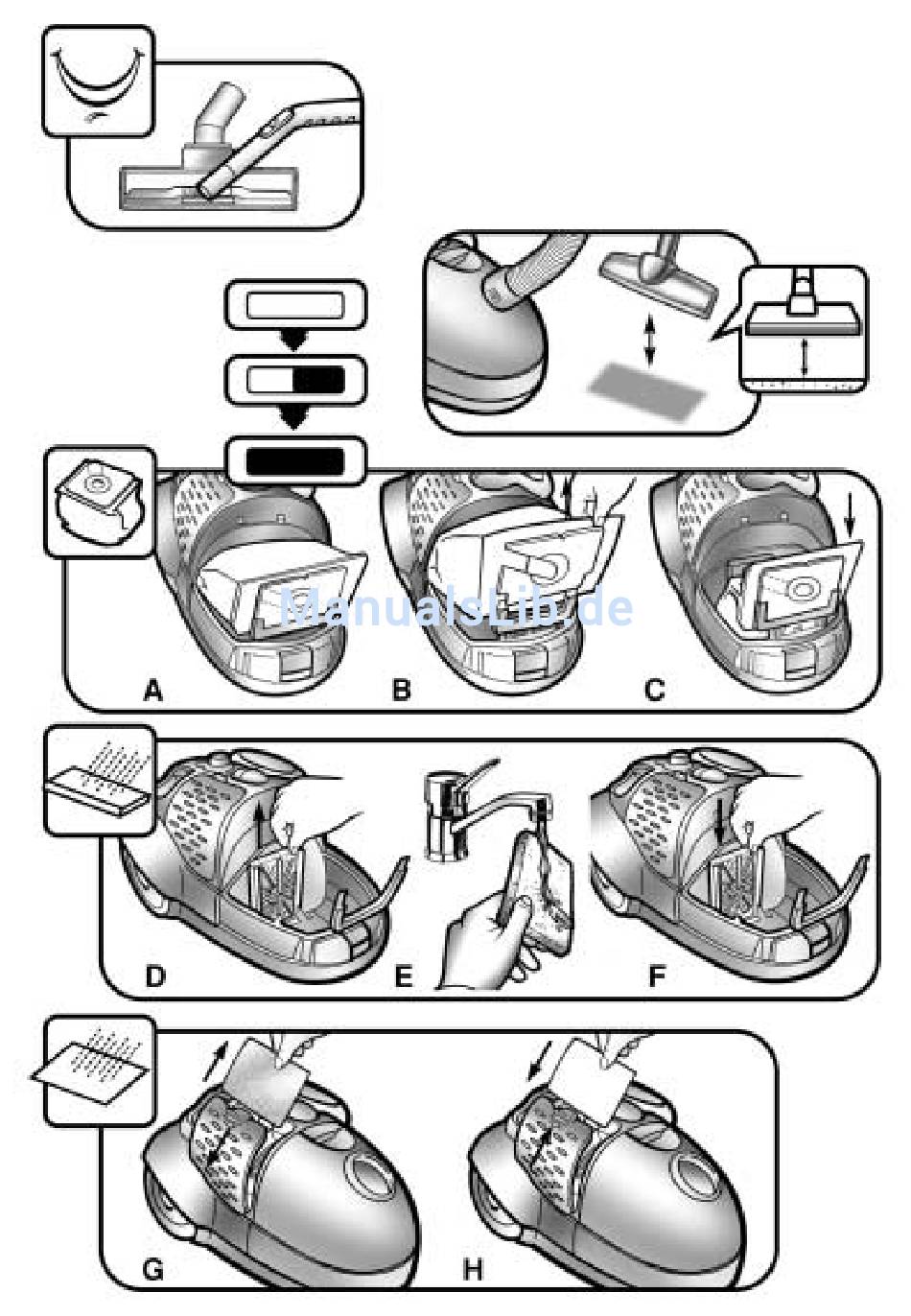 ManualsLib.de

A B C

D E F

G H