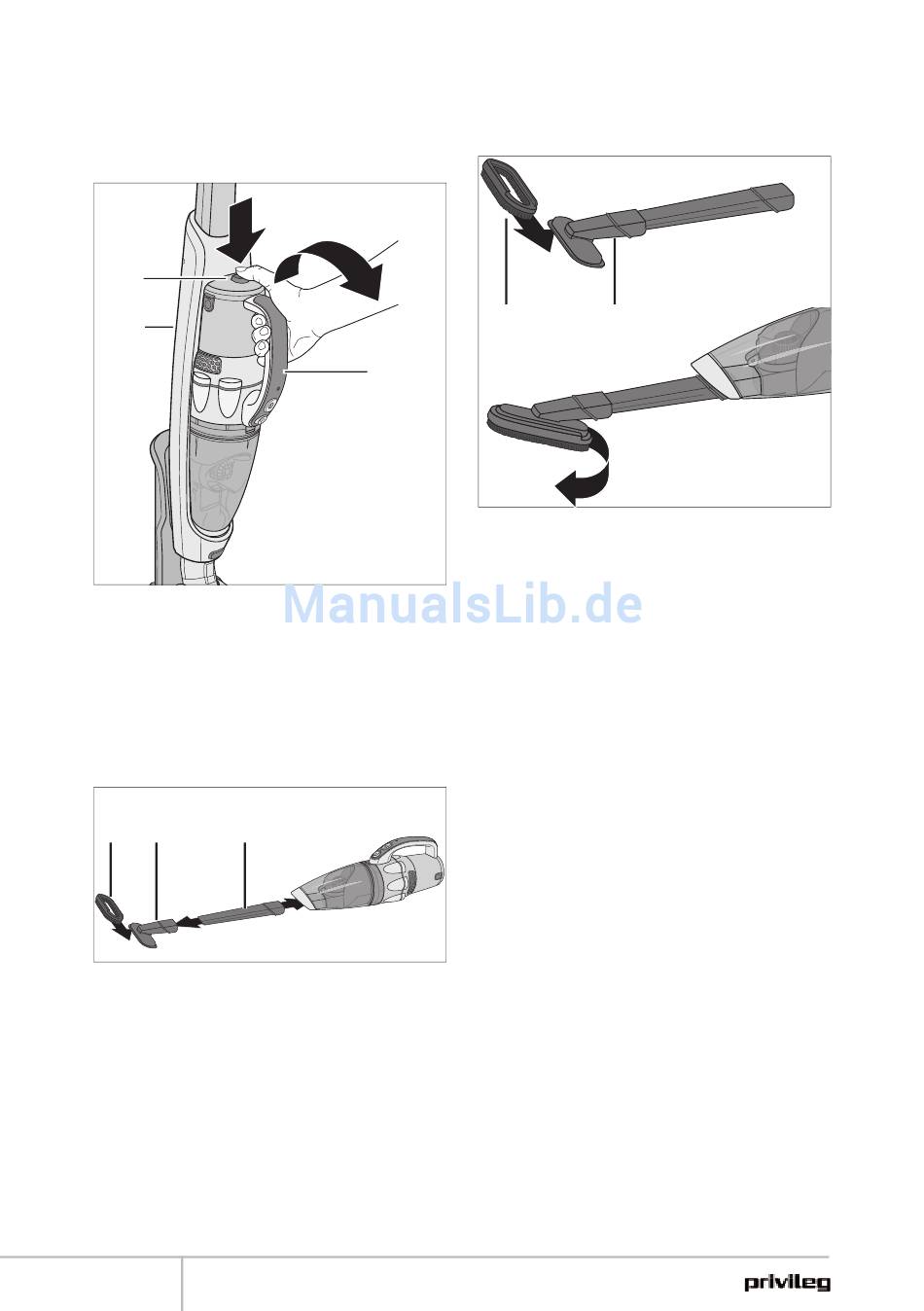 ManualsLib.de

privileg