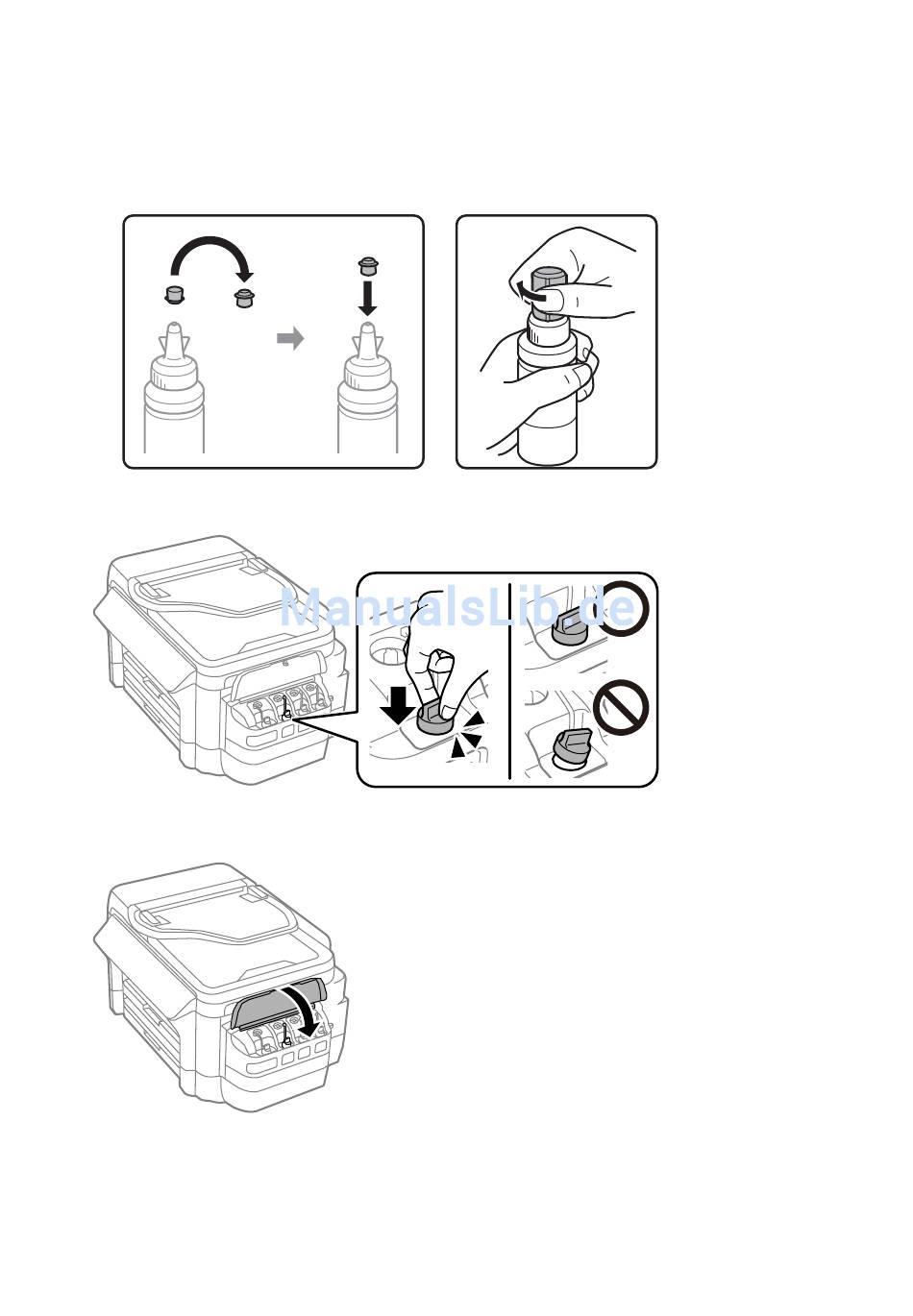 ManualsLib.de