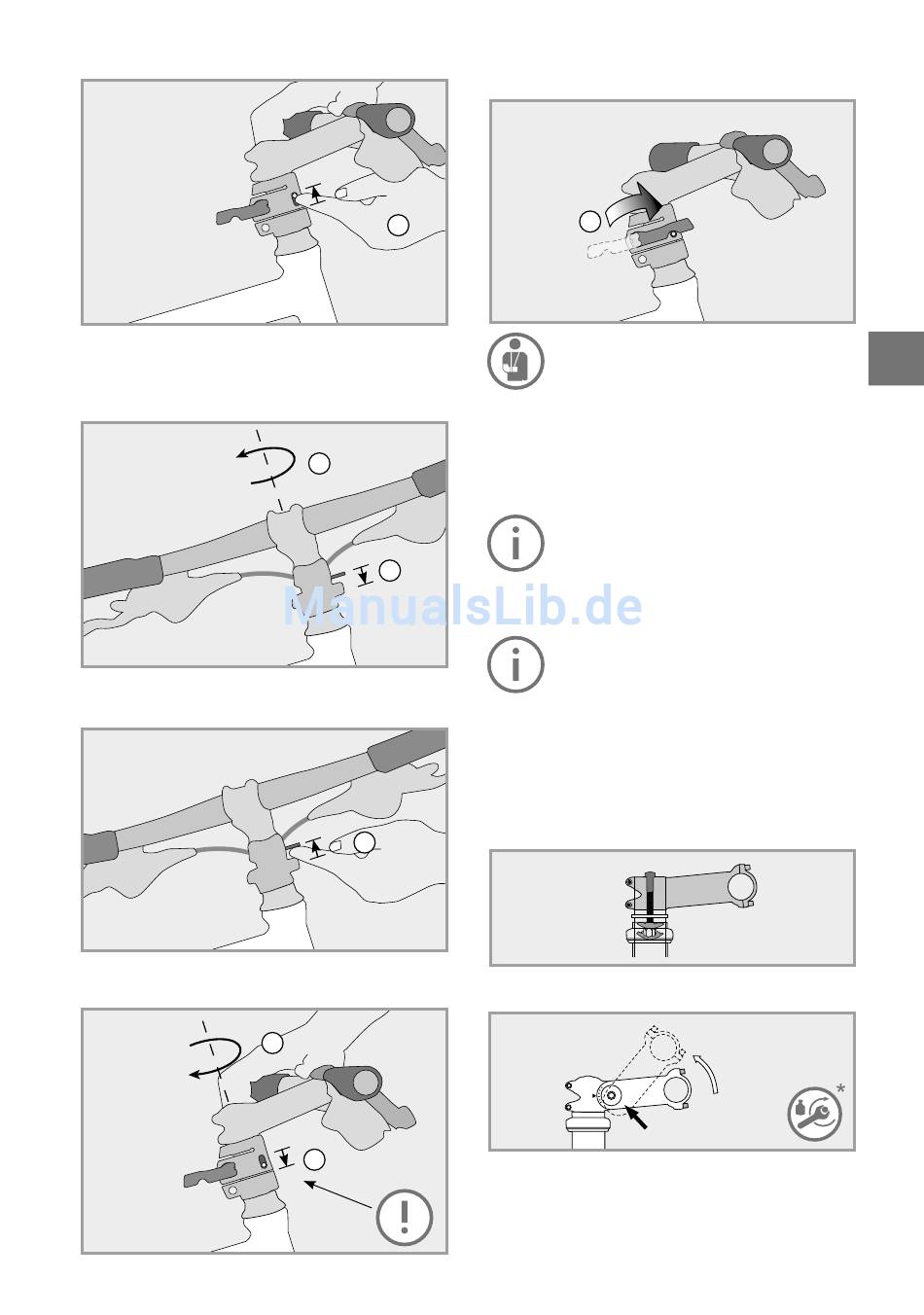 ManualsLib.de

*