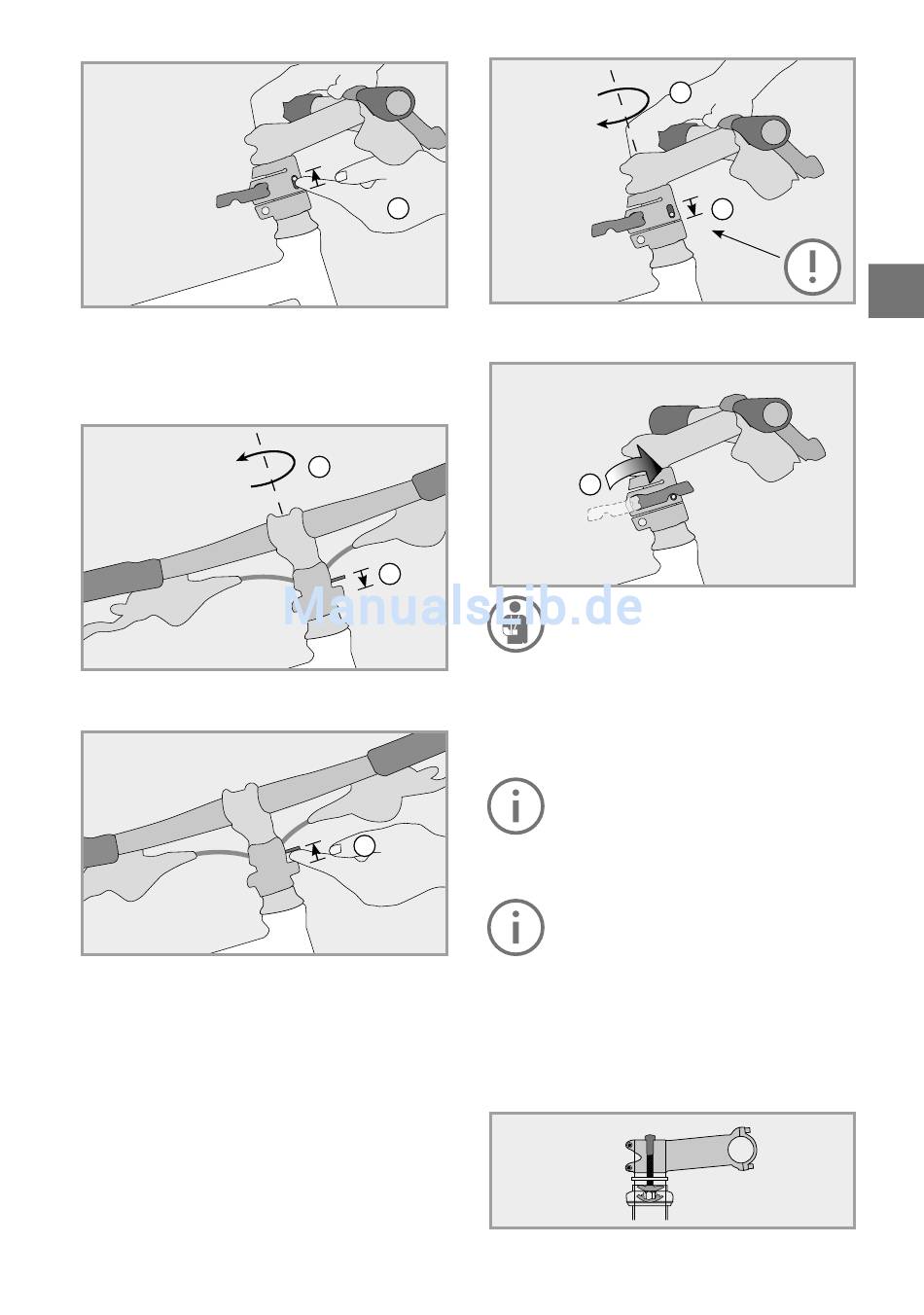 Manualslib.de