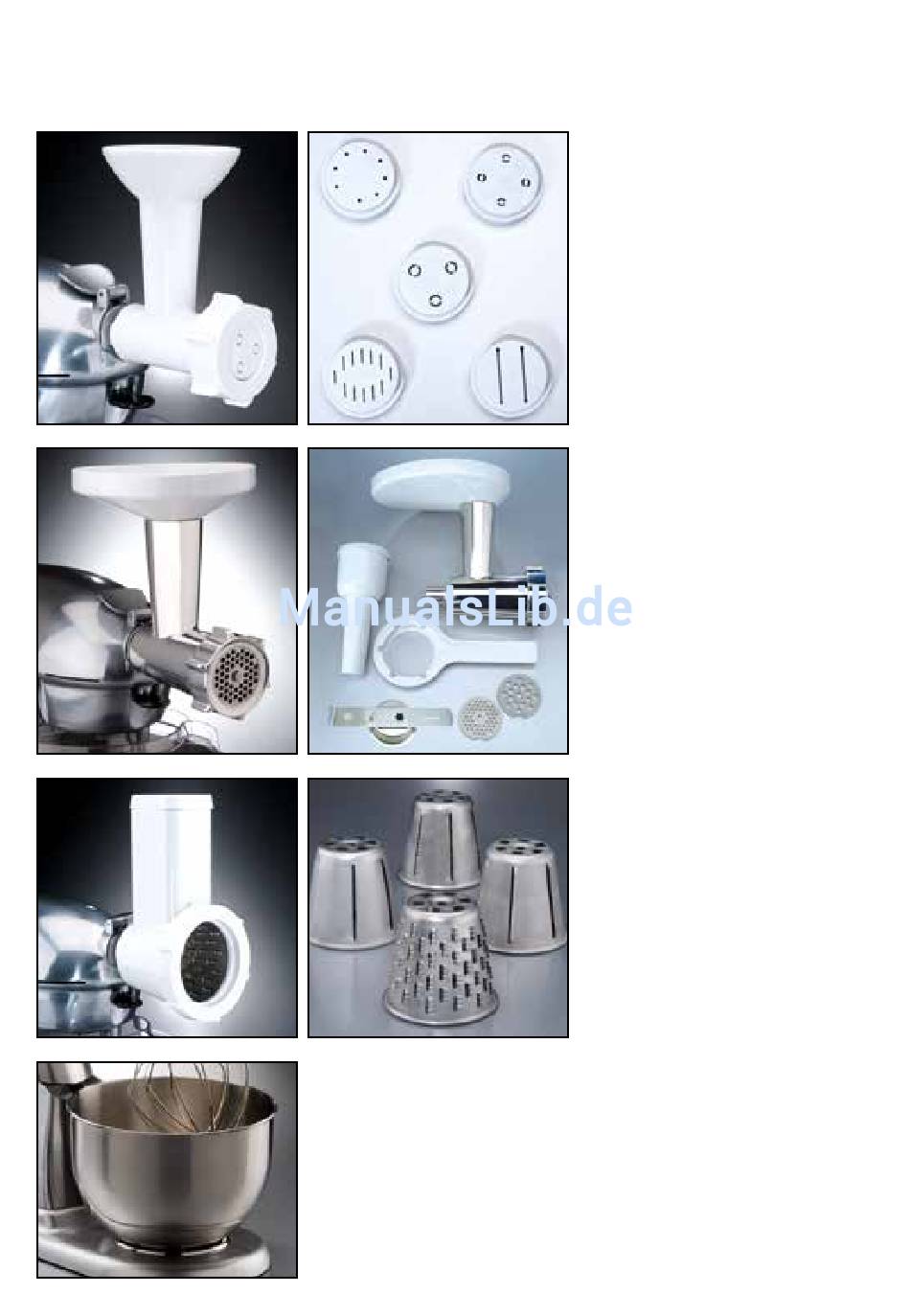 ManualsLib.de