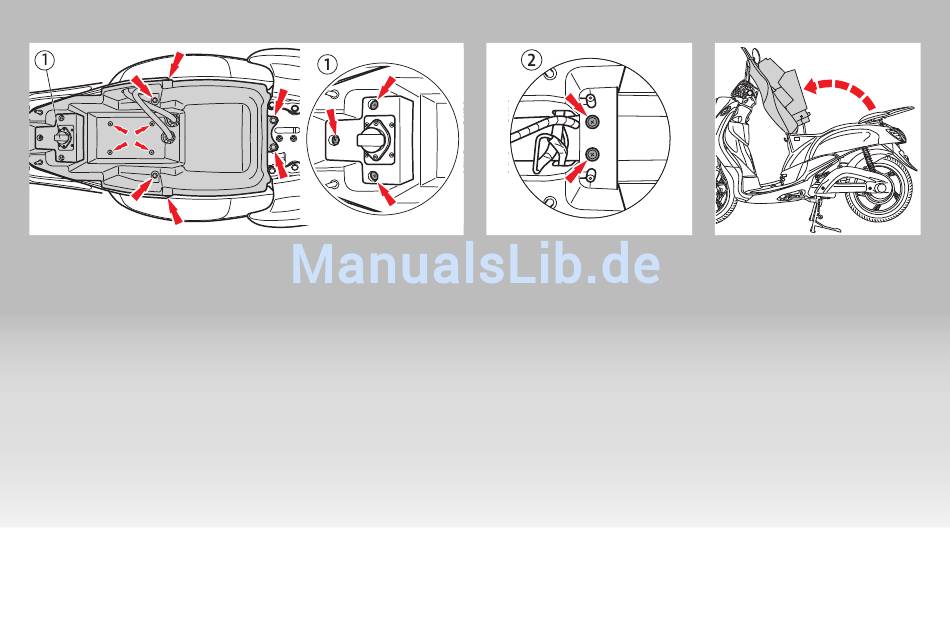 ①

①

②

ManualsLib.de