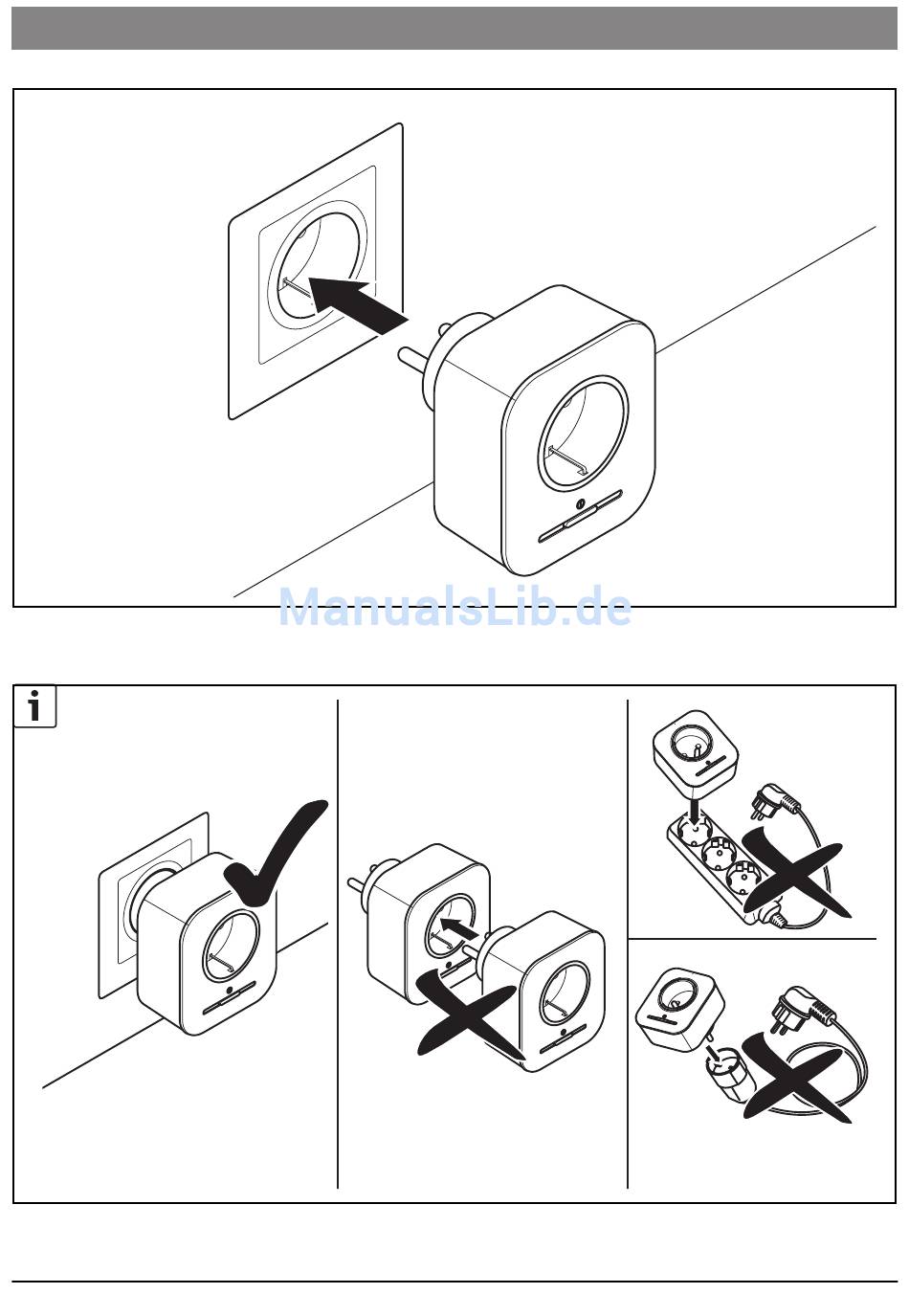 ManualsLib.de

i