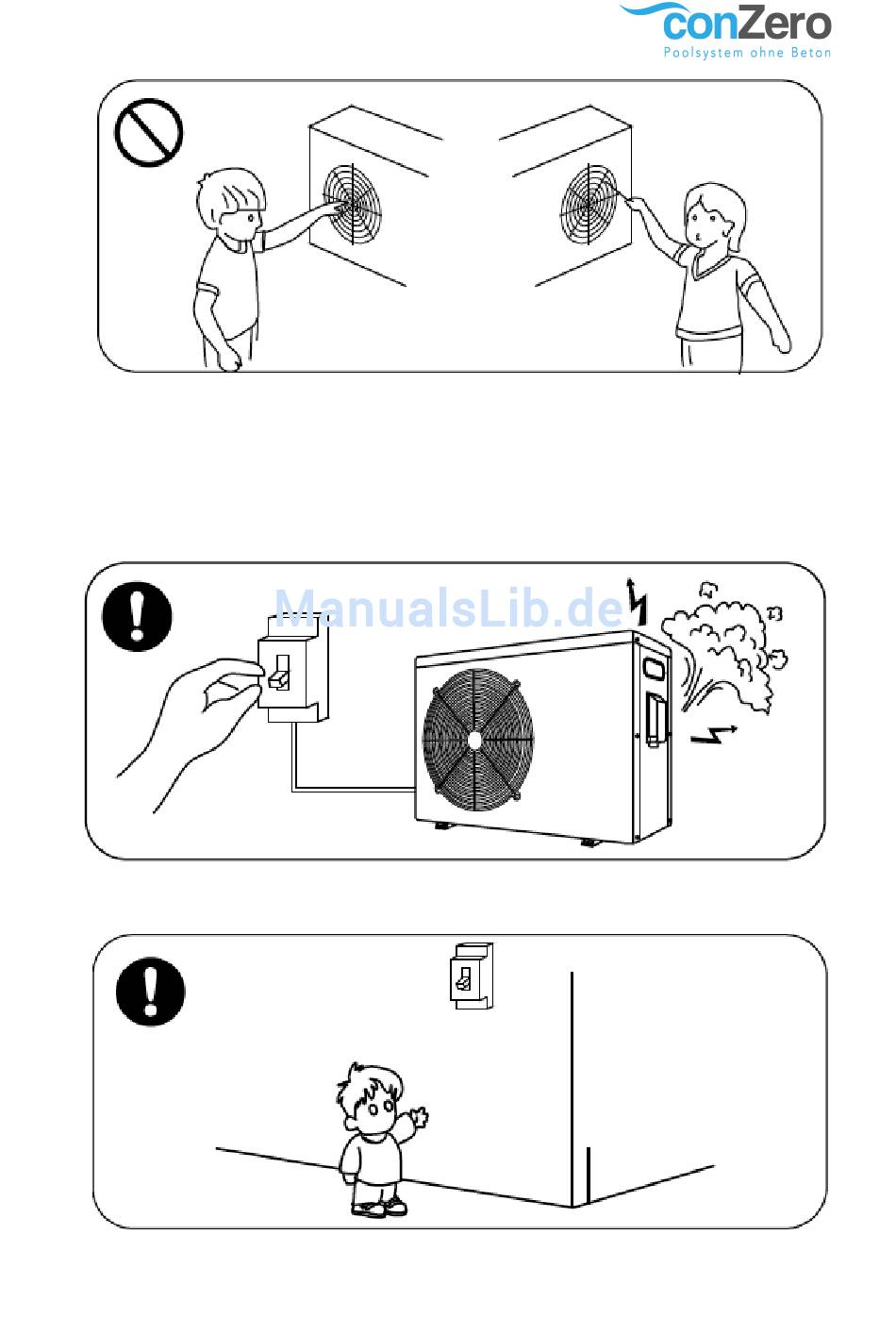 conZero
Poolsystem ohne Beton

ManualsLib.de