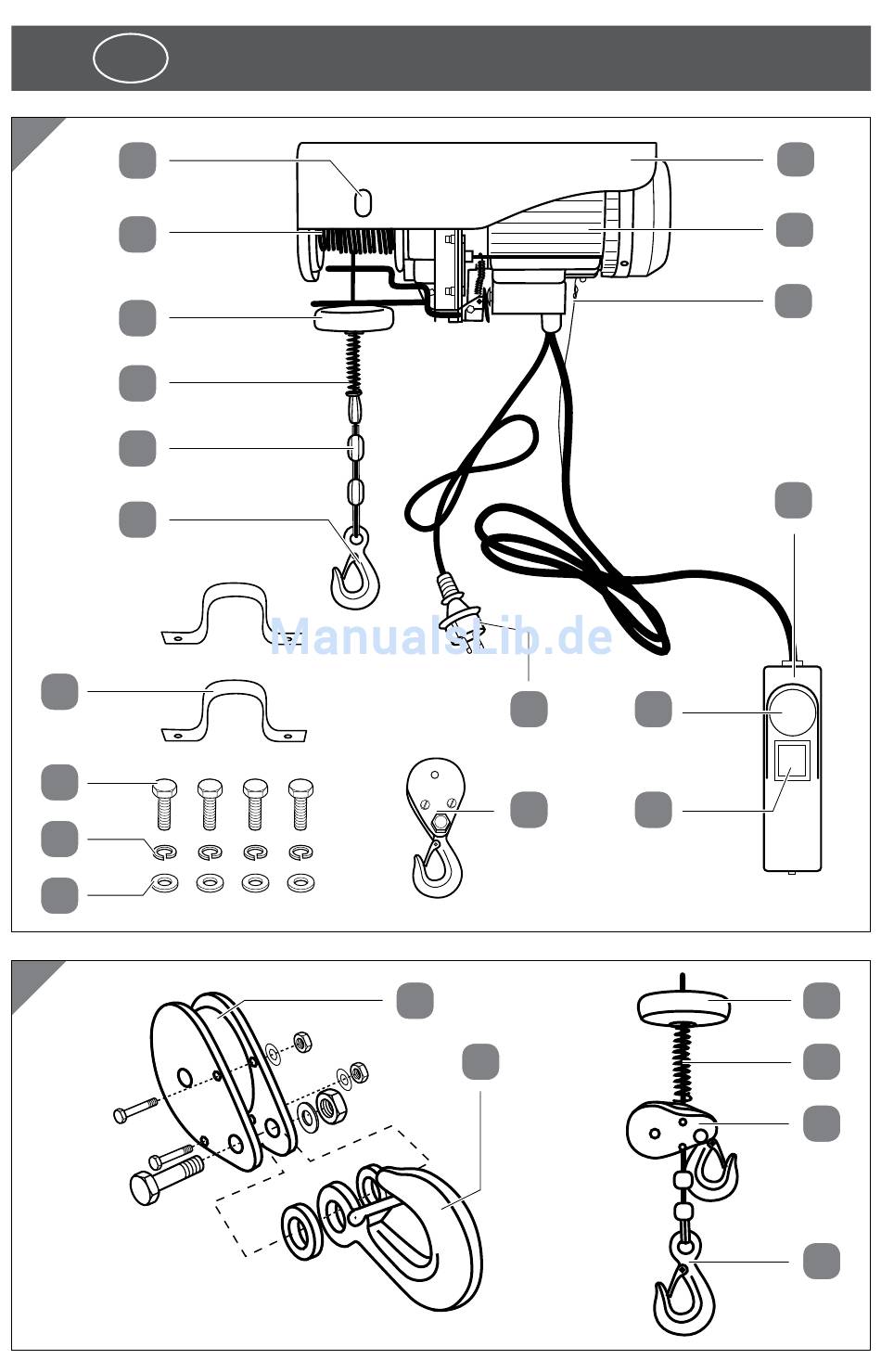 ManualsLib.de