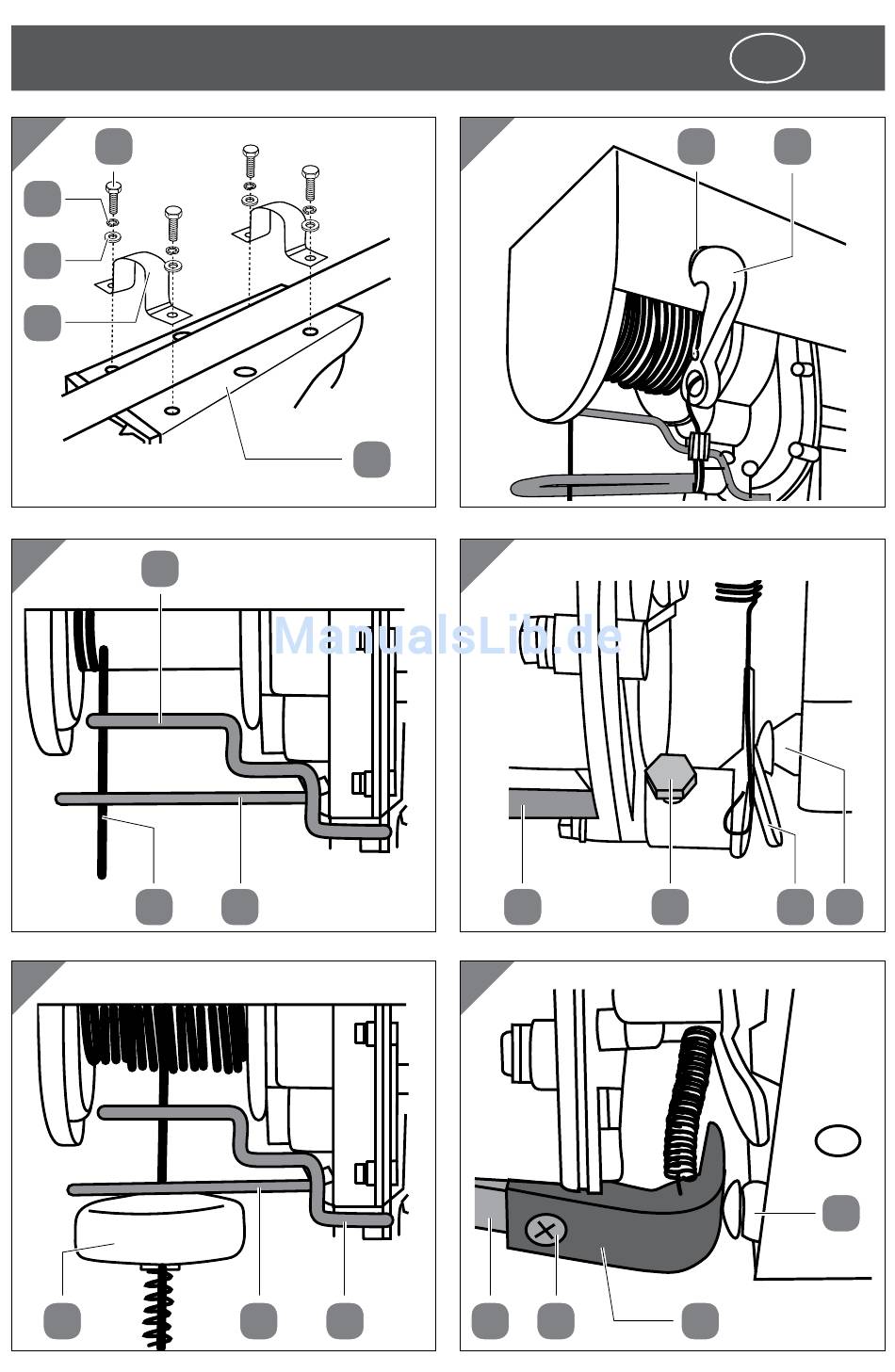 ManualsLib.de