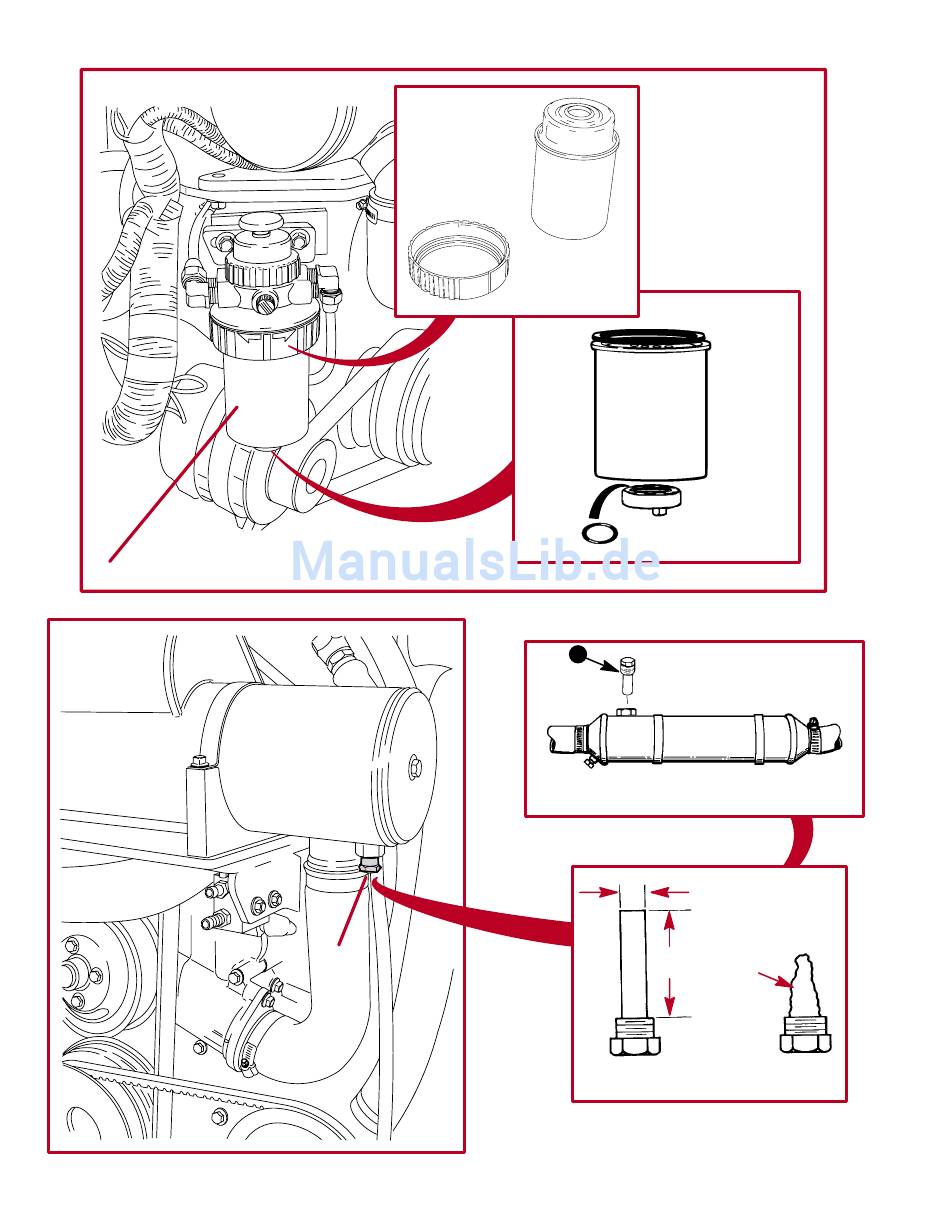 ManualsLib.de