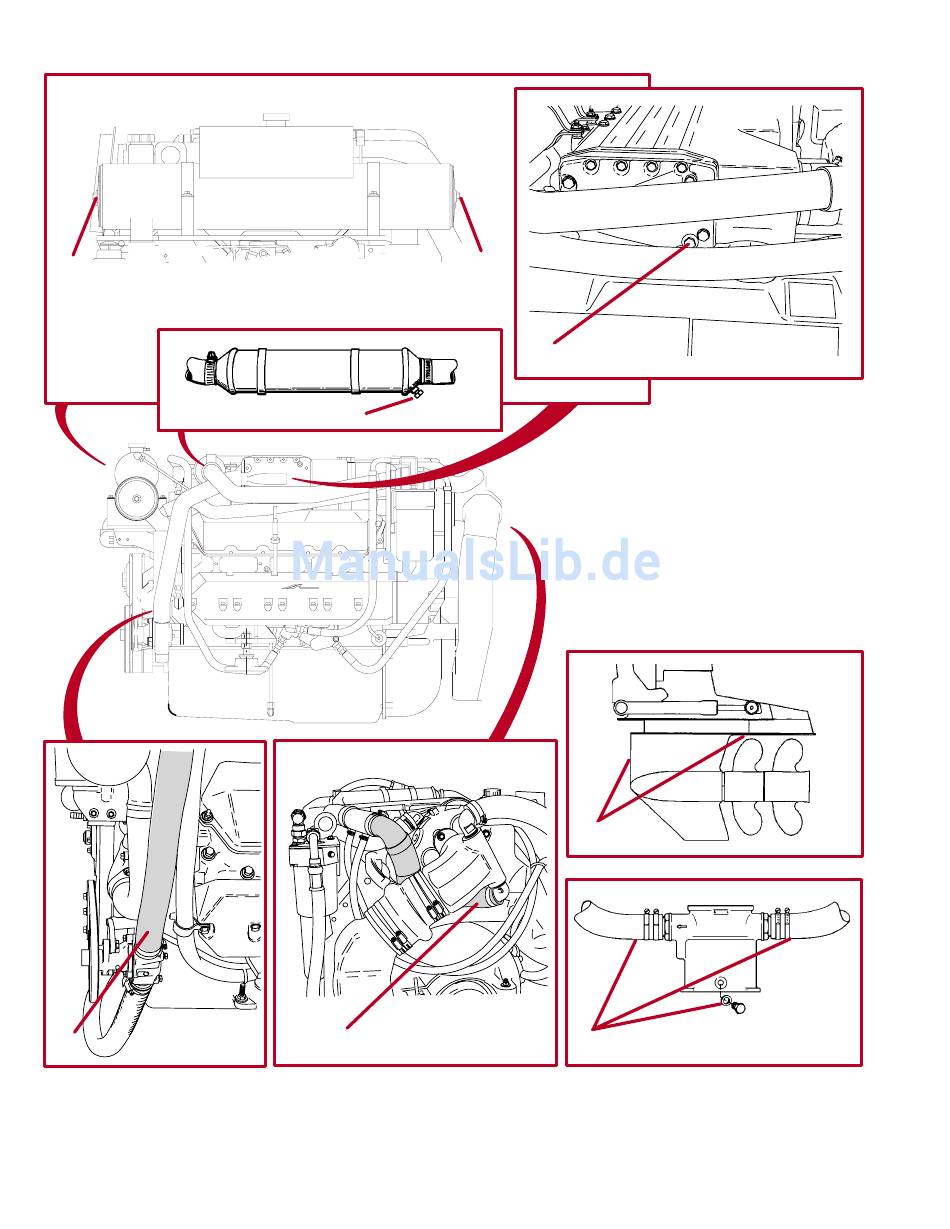 ManualsLib.de