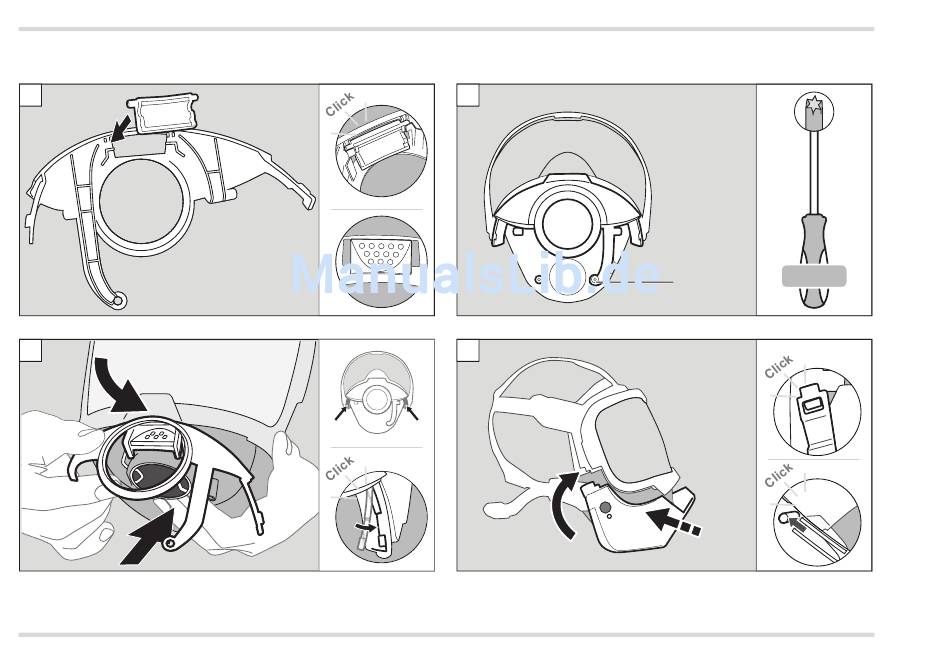 Click

ManualsLib.de

Click

Click

Click