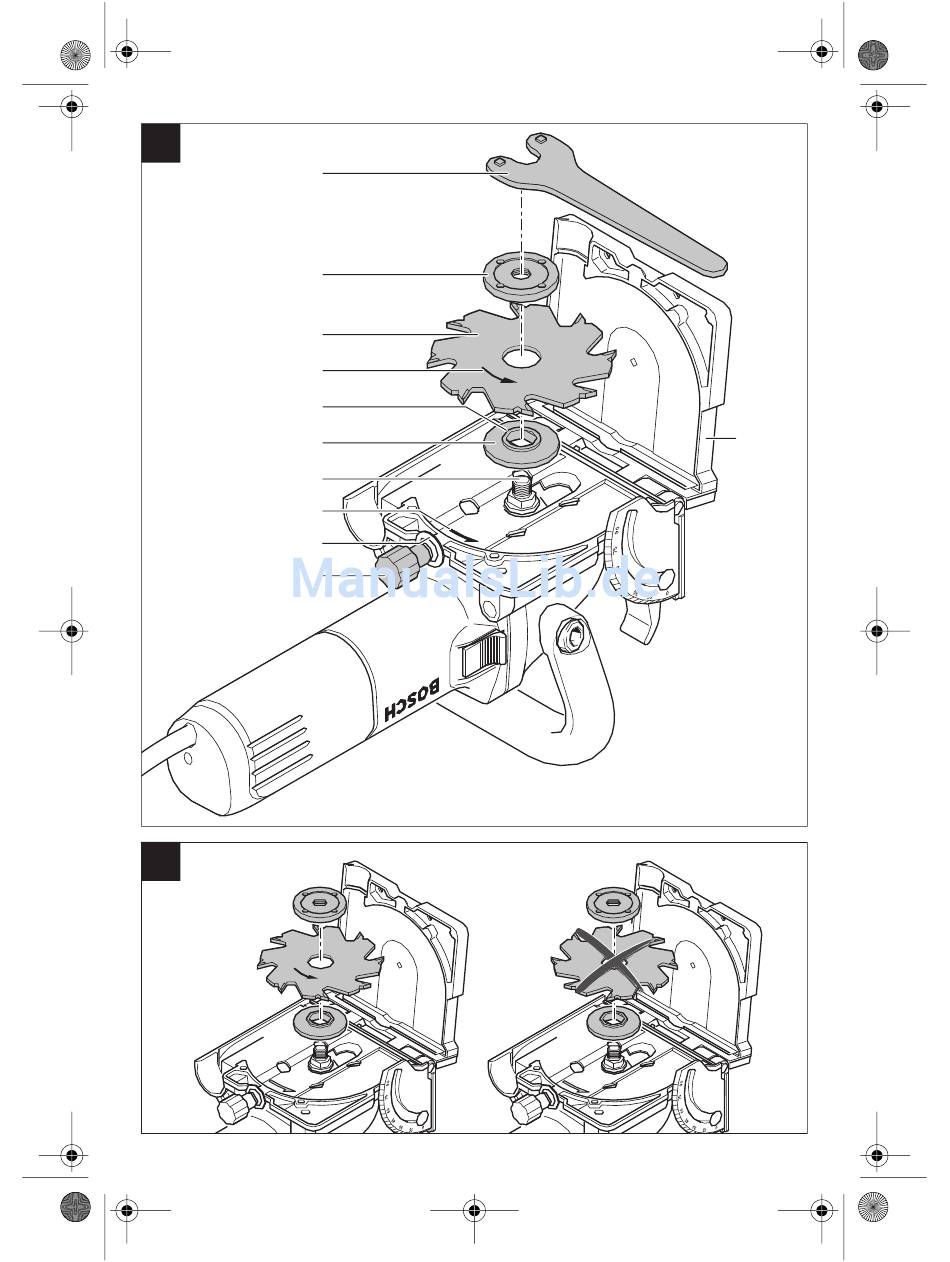 ManualsLib.de

BOSCH