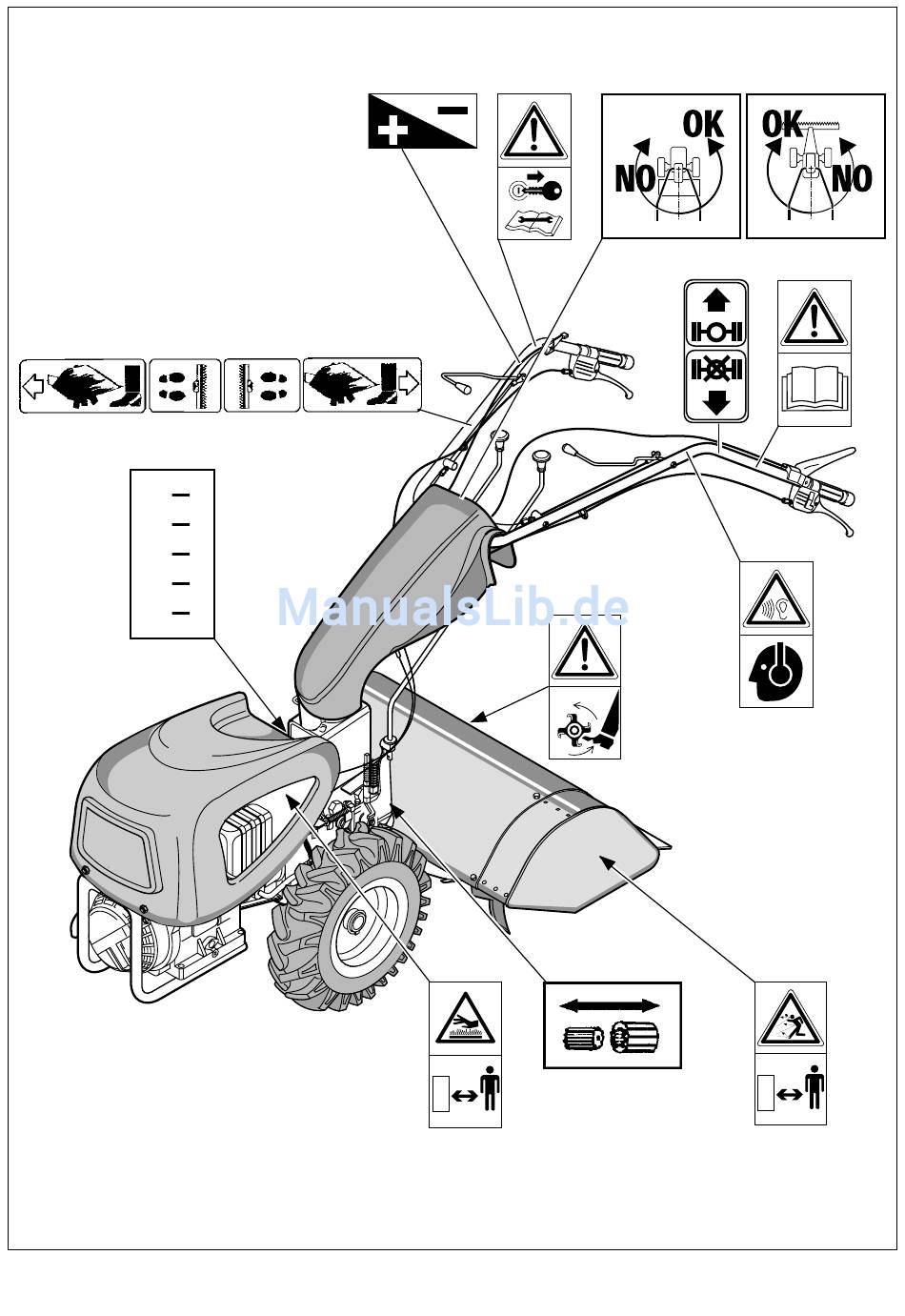 OK
NO
OK
NO
ManualsLib.de