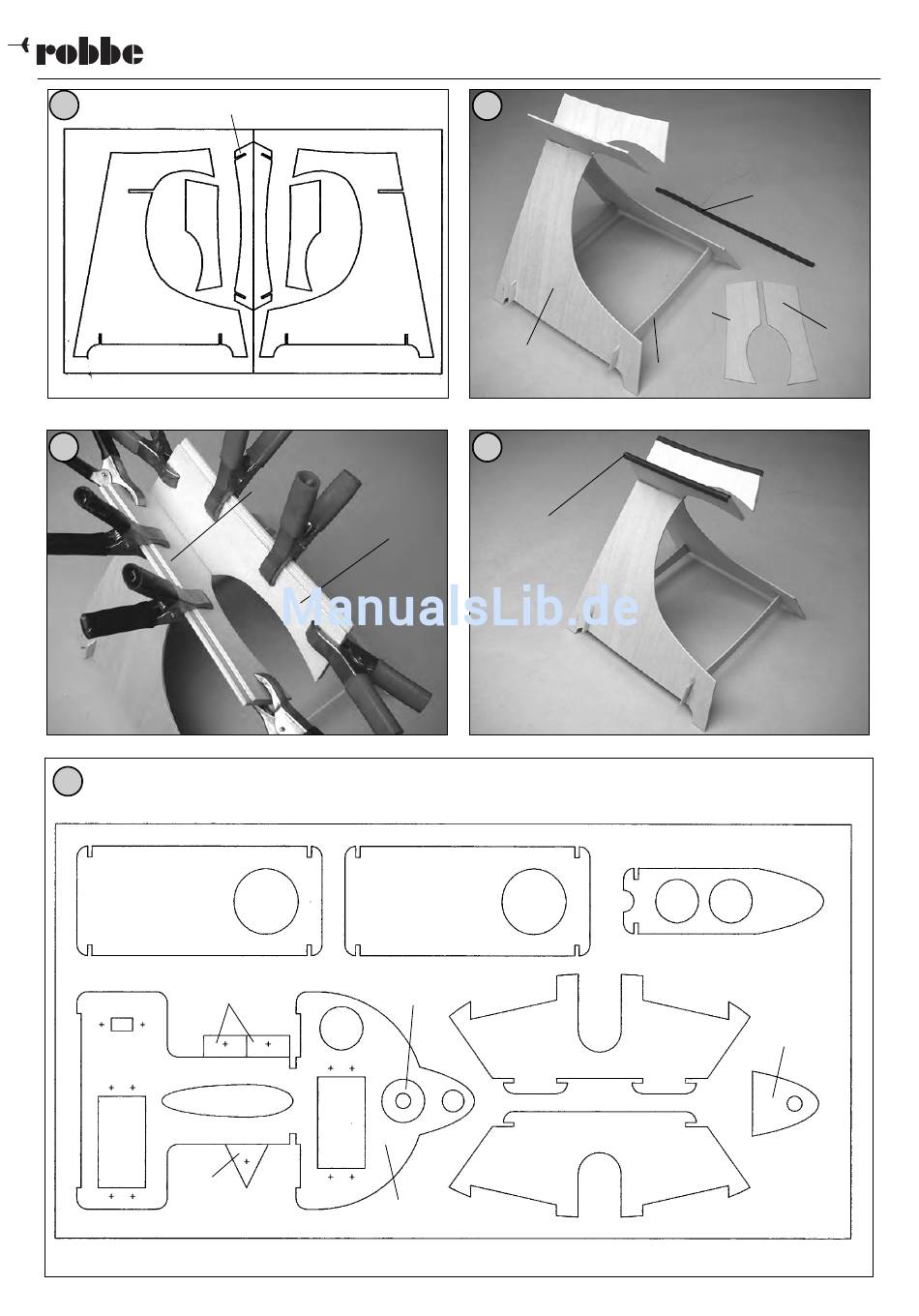 robbe

ManualsLib.de