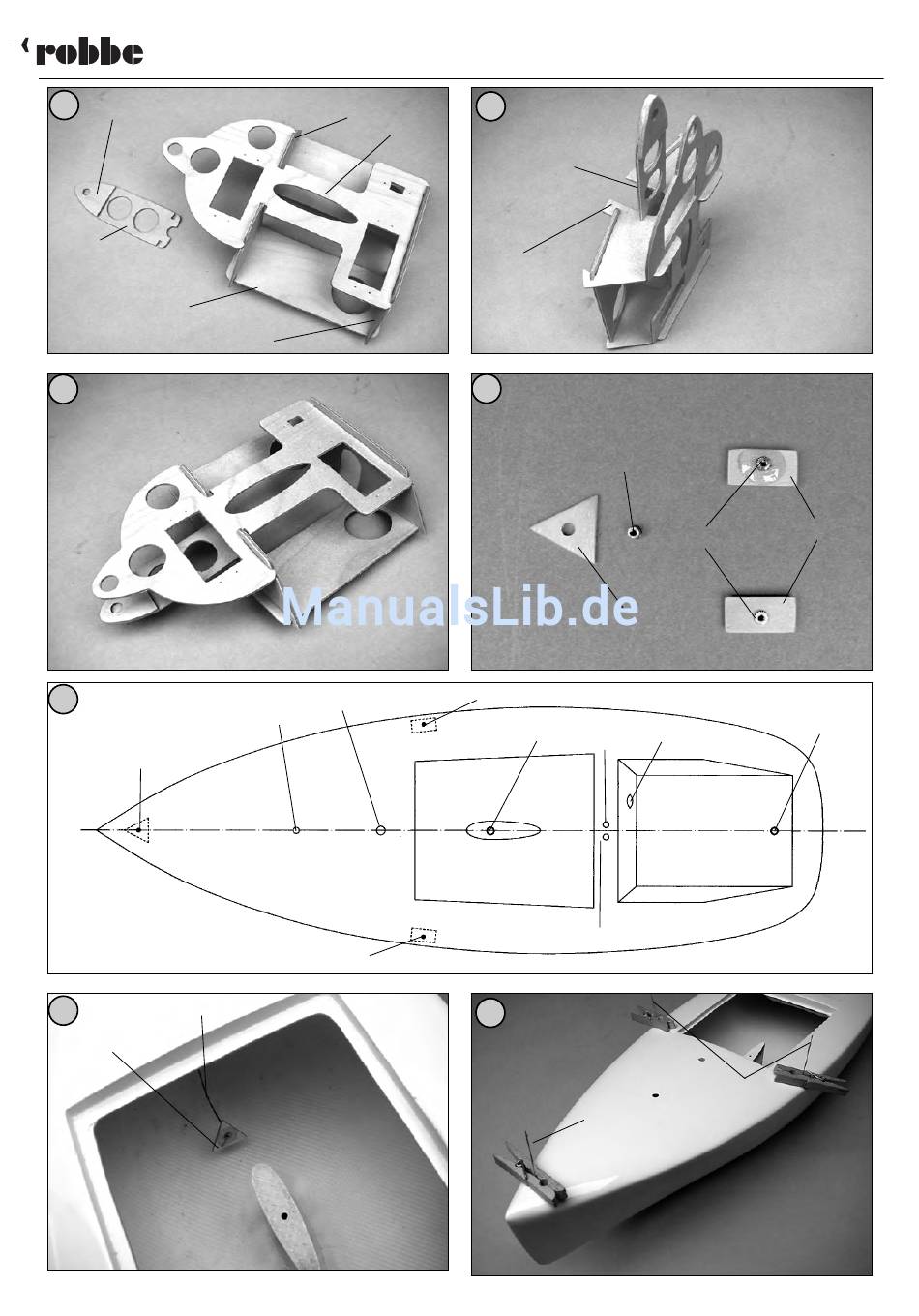 robbe

ManualsLib.de