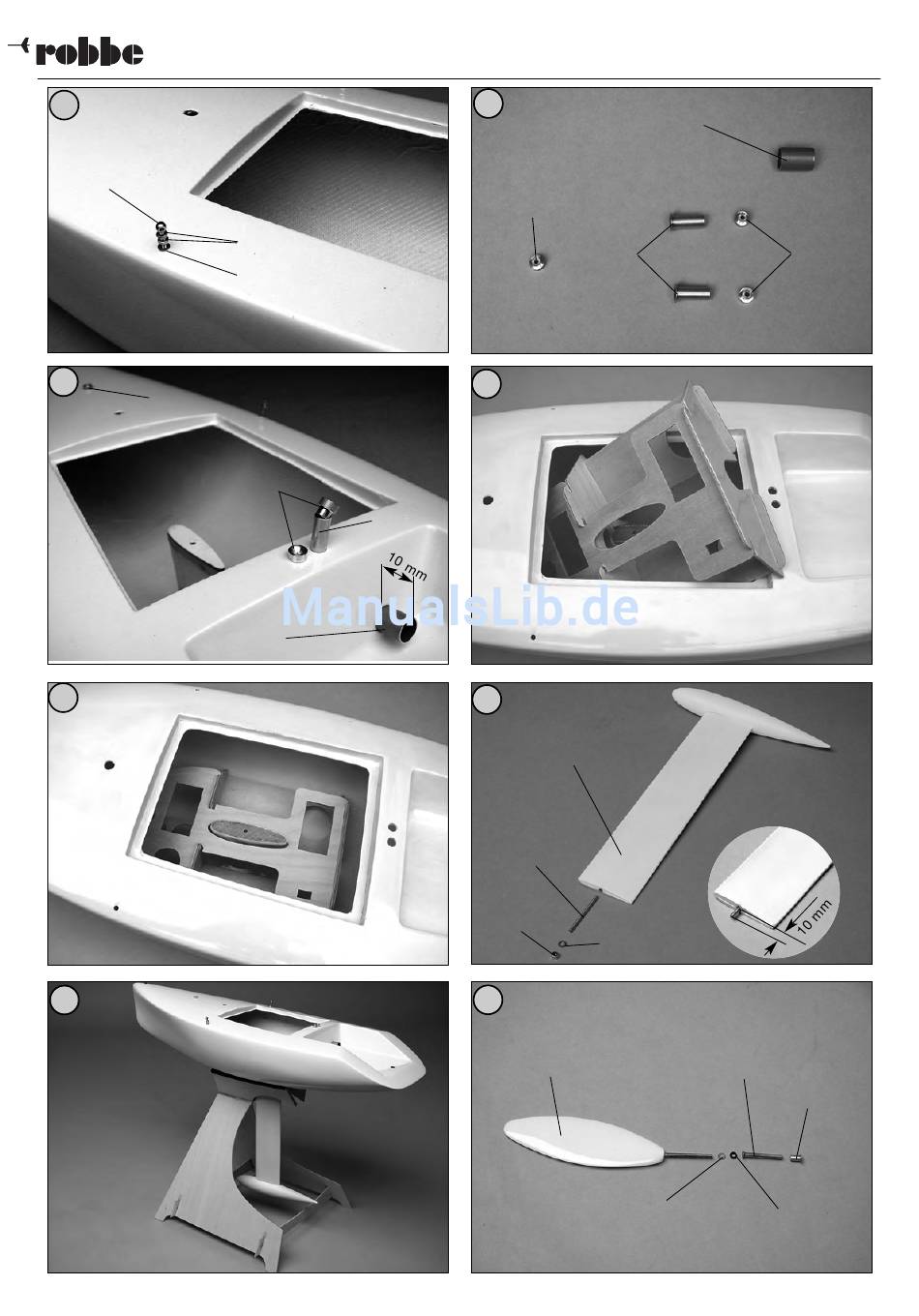 robbe

10 mm

ManualsLib.de

10 mm