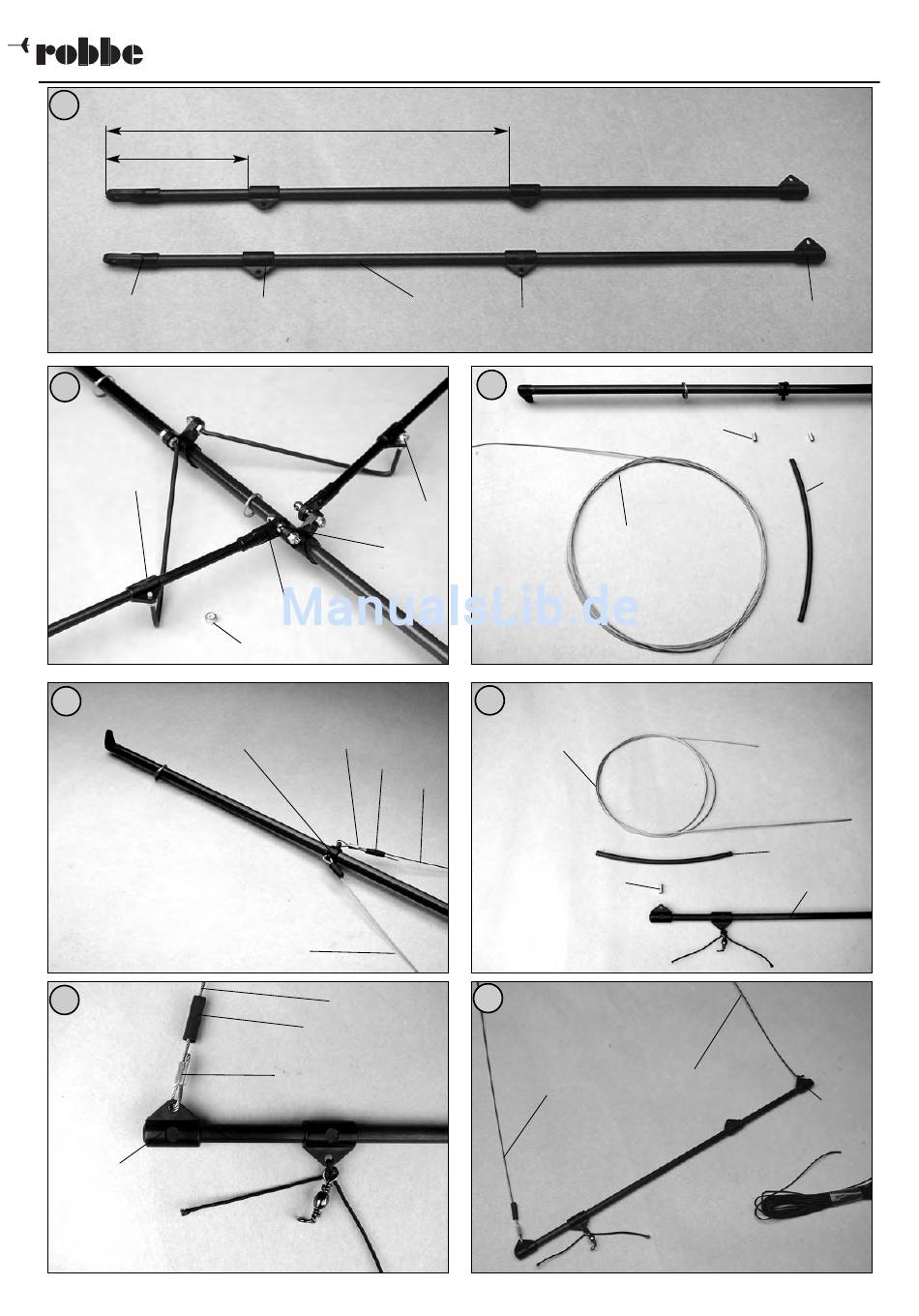 robbe

ManualsLib.de