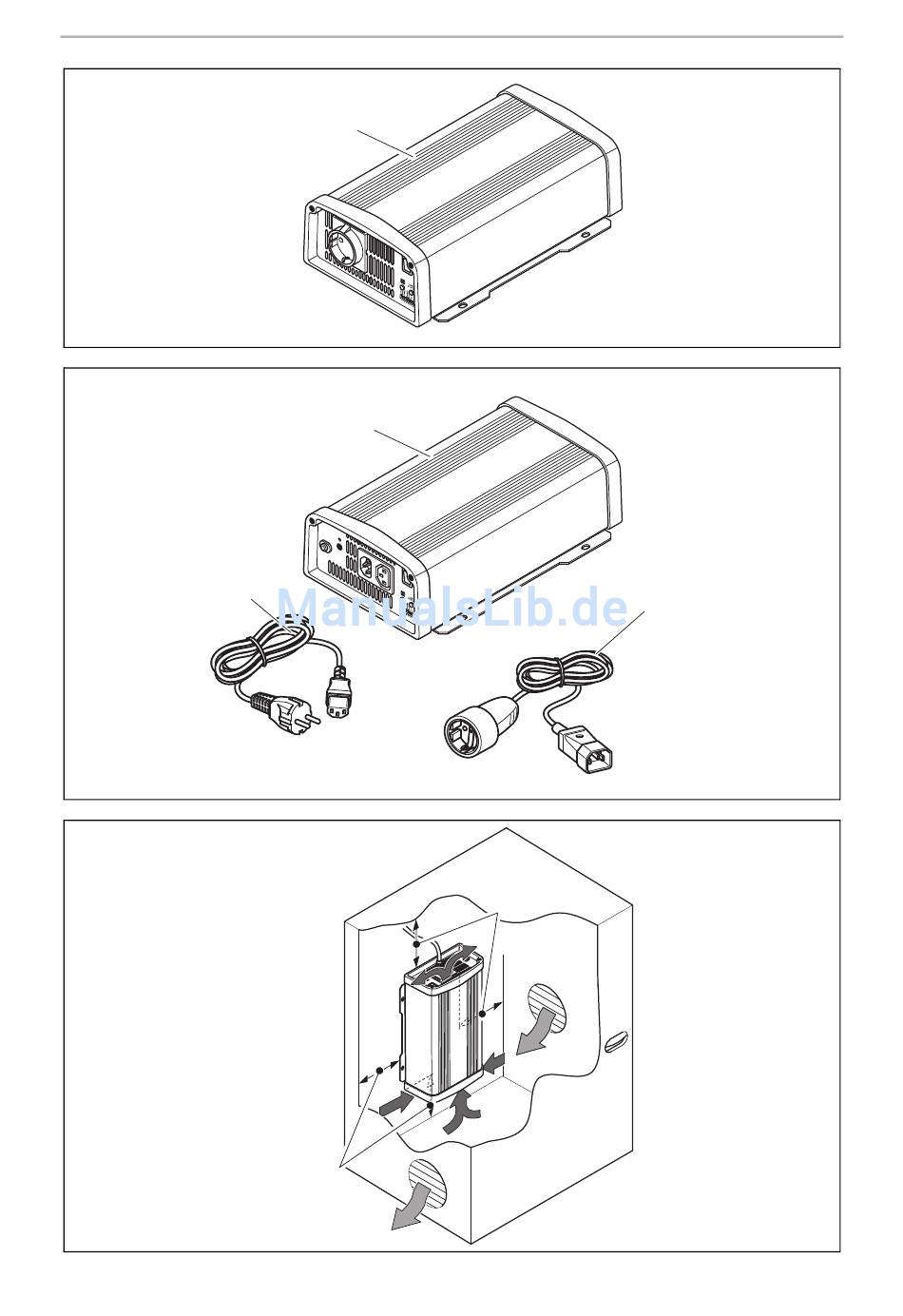 ManualsLib.de