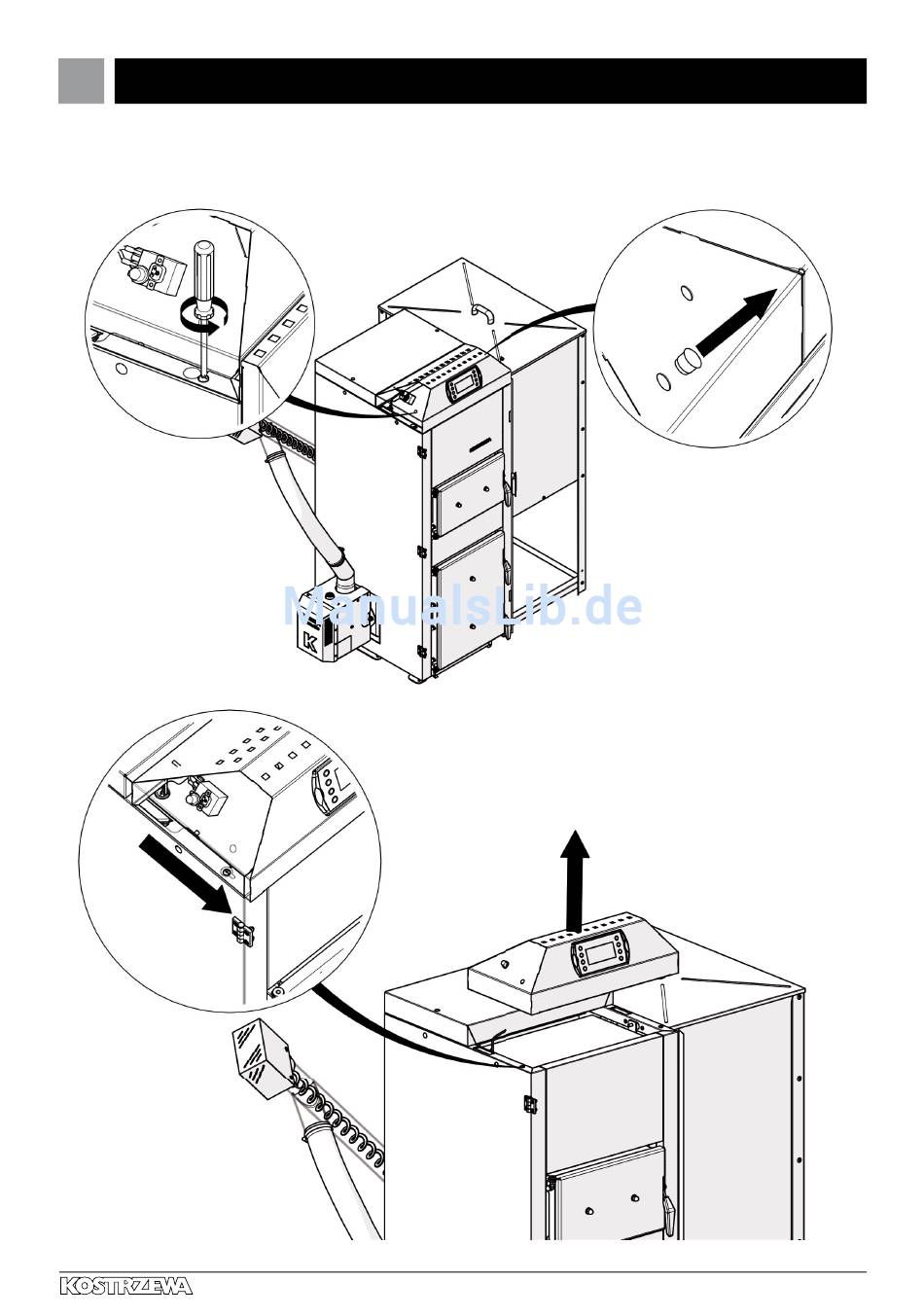 ManualsLib.de

K

KOSTRZEWA