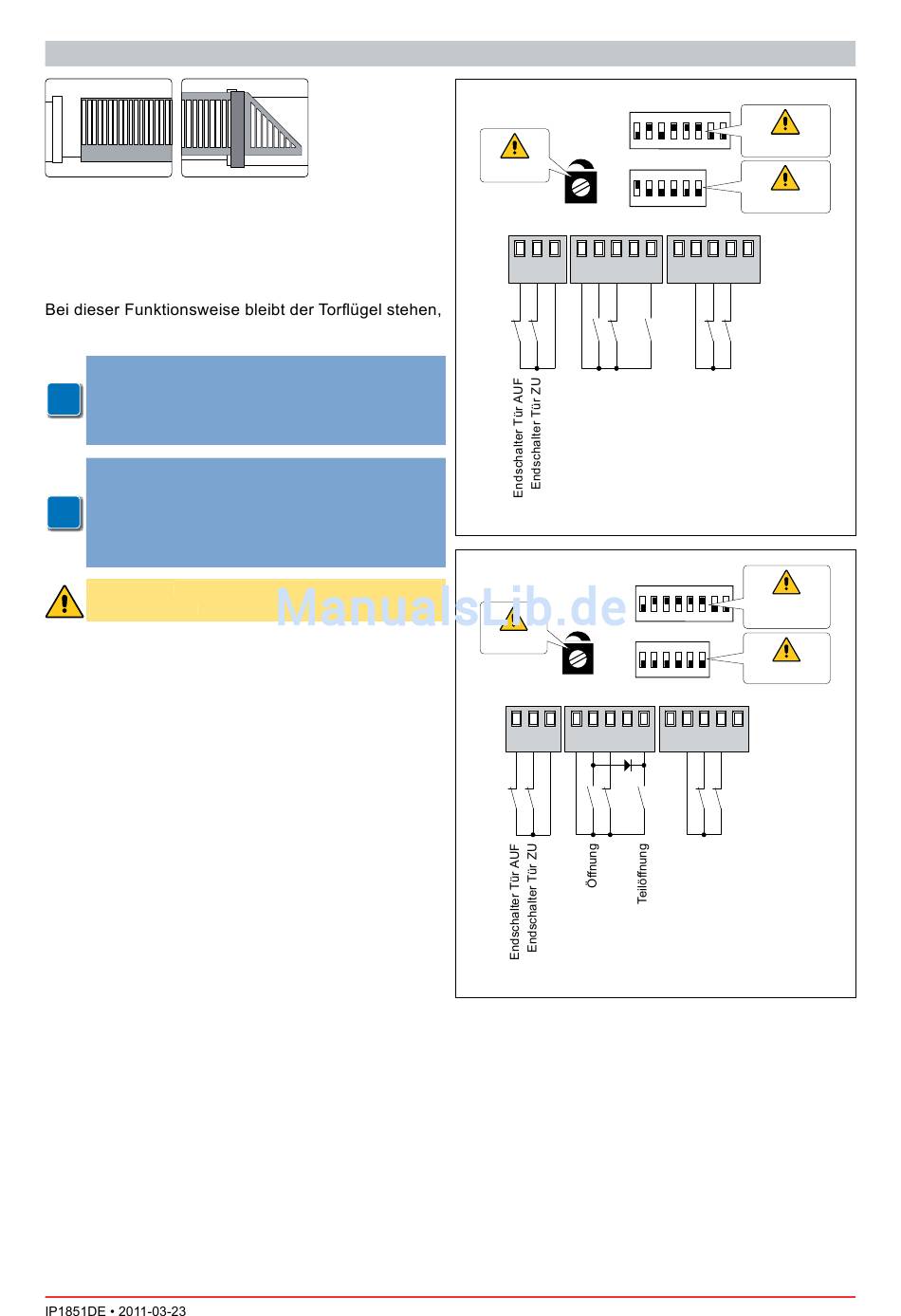 Bei dieser Funktionsweise bleibt der Torflügel stehen,

Endschalter Tür AUF
Endschalter Tür ZU

ManualsLib.de

Endschalter Tür AUF
Endschalter Tür ZU
Öffnung
Teilöffnung

IP1851DE • 2011-03-23