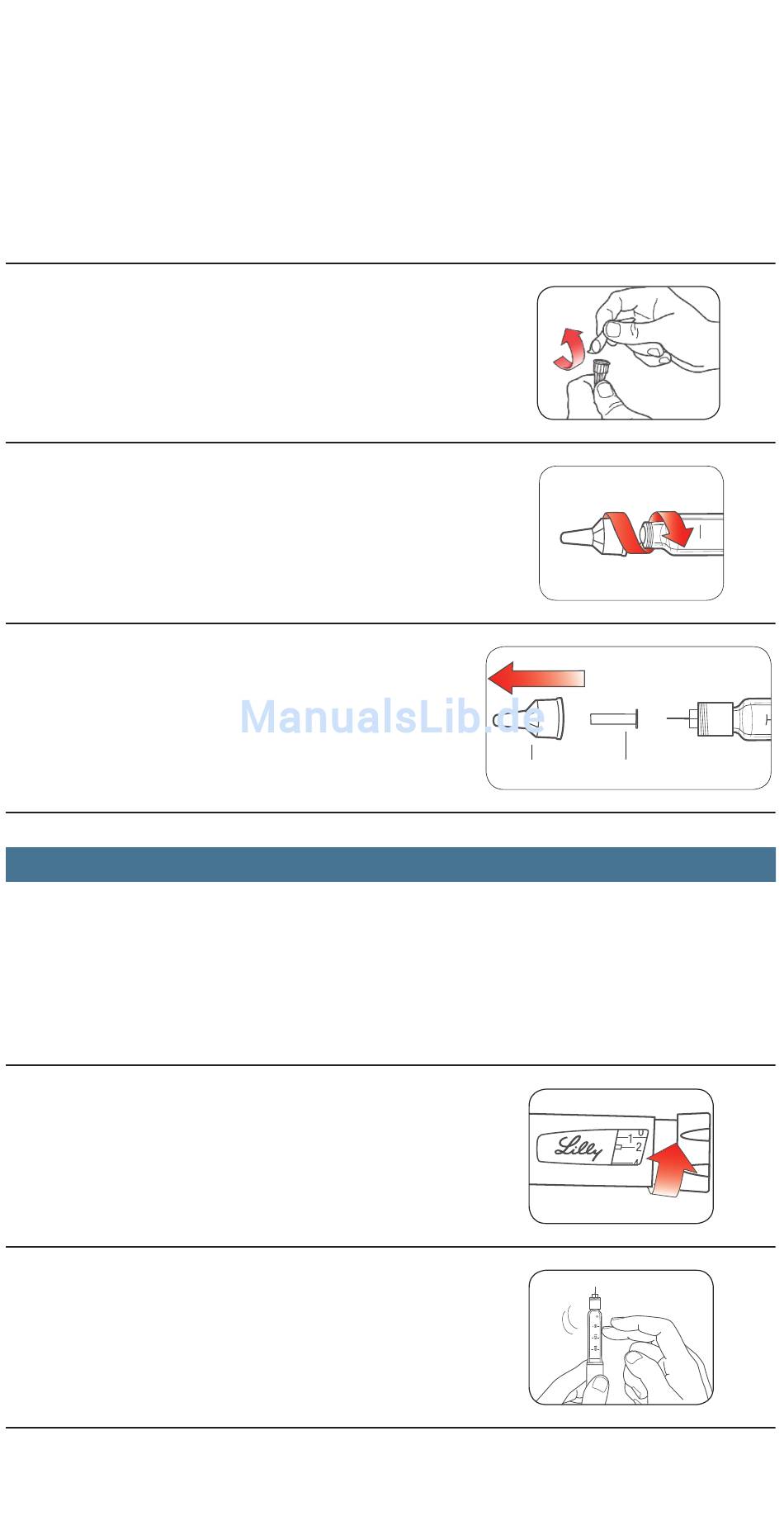 ManualsLib.de

Lilly
0
1
2
4