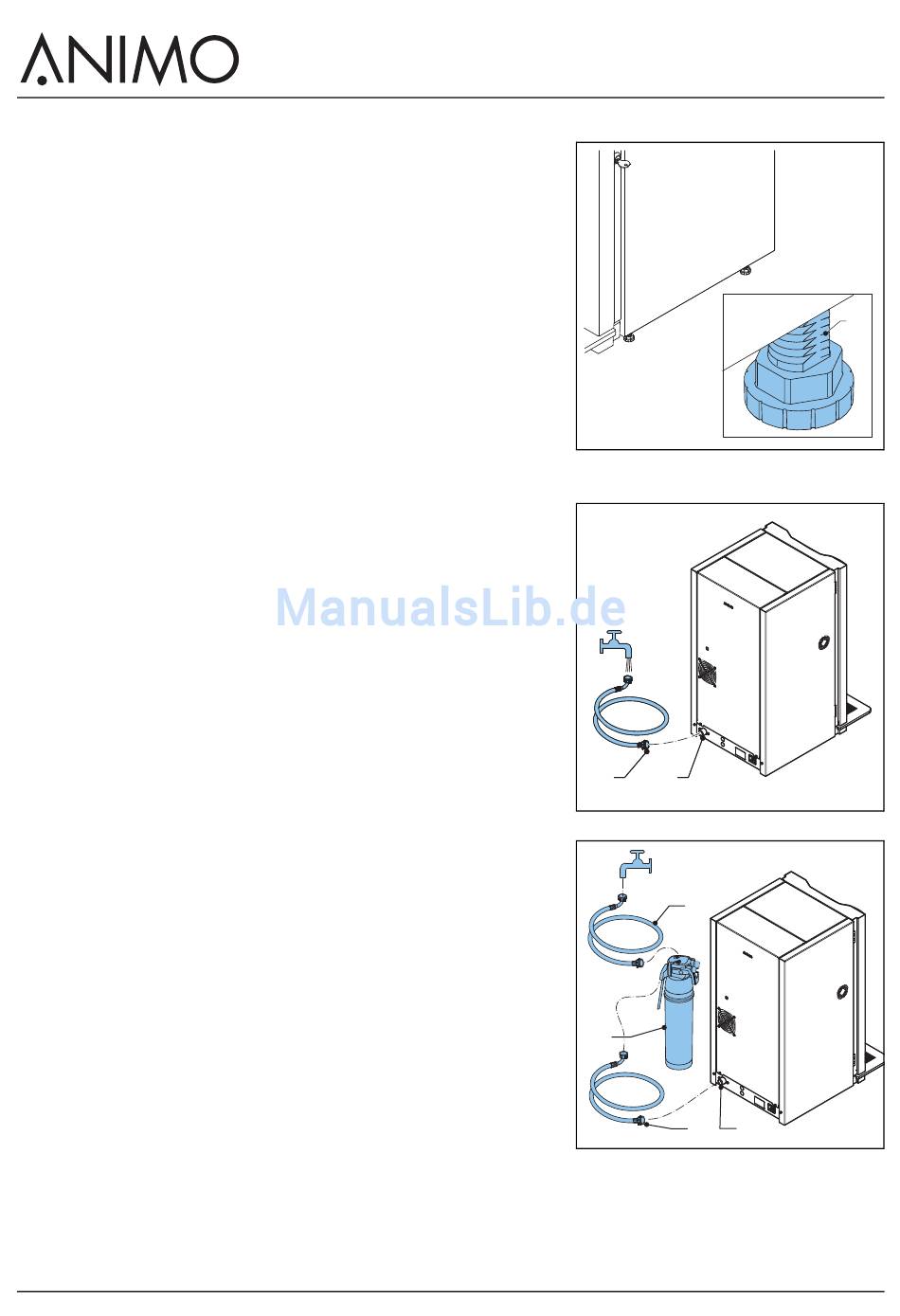 ANIMO

ManualsLib.de