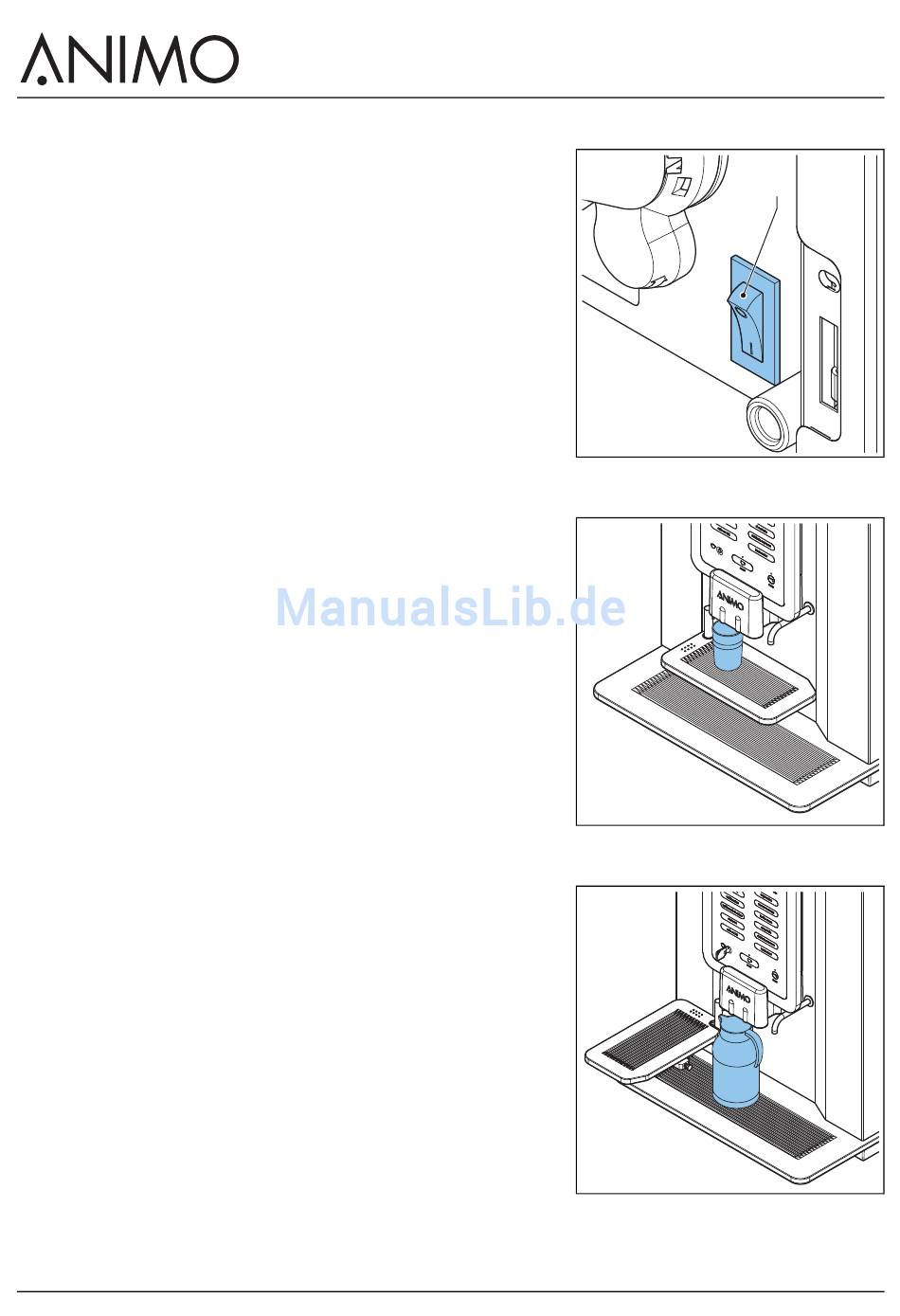 ANIMO

ManualsLib.de

ANIMO

ANIMO