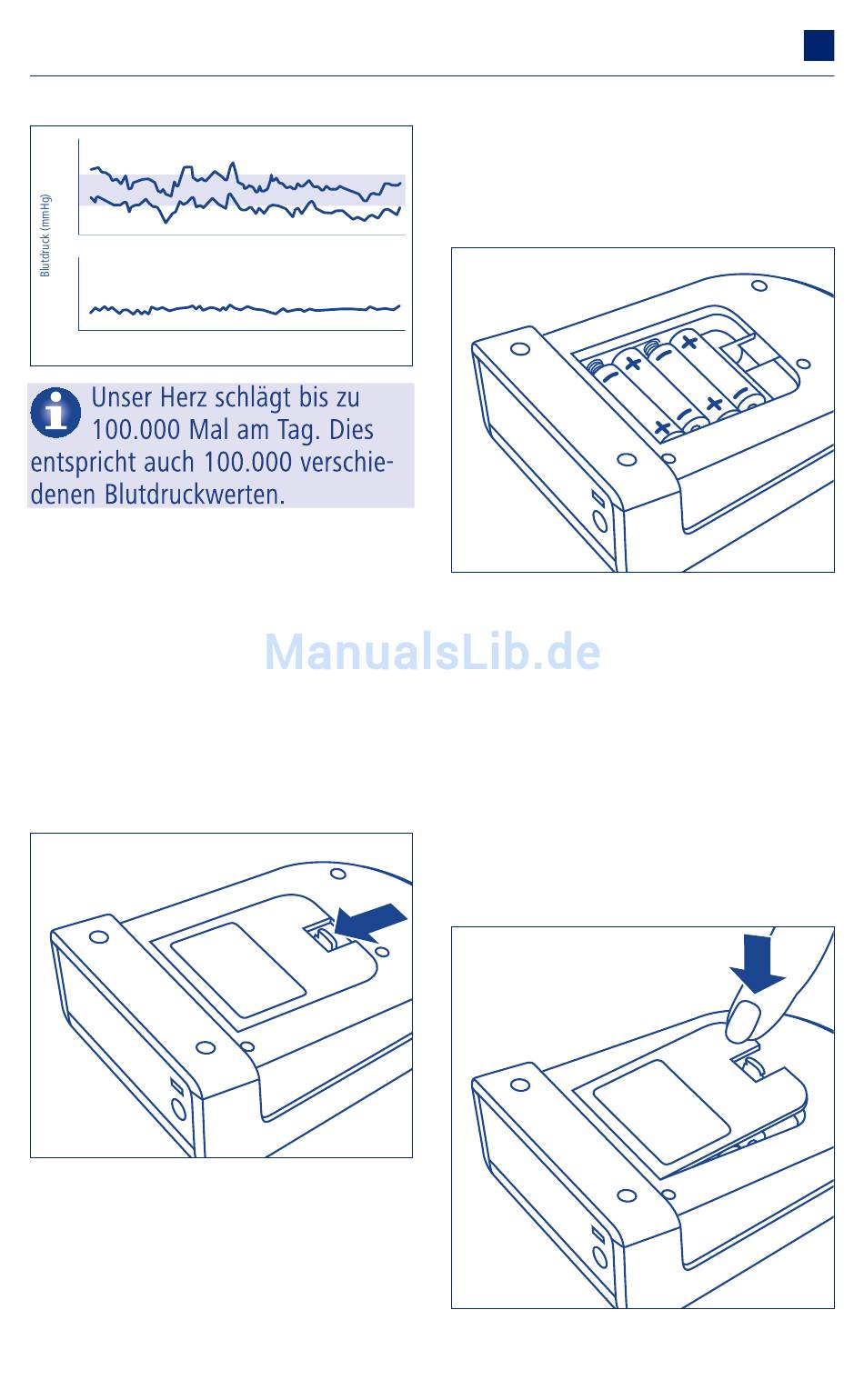 Blutdruck (mmHg)

Unser Herz schlägt bis zu 100.000 Mal am Tag. Dies entspricht auch 100.000 verschiedenen Blutdruckwerten.

ManualsLib.de