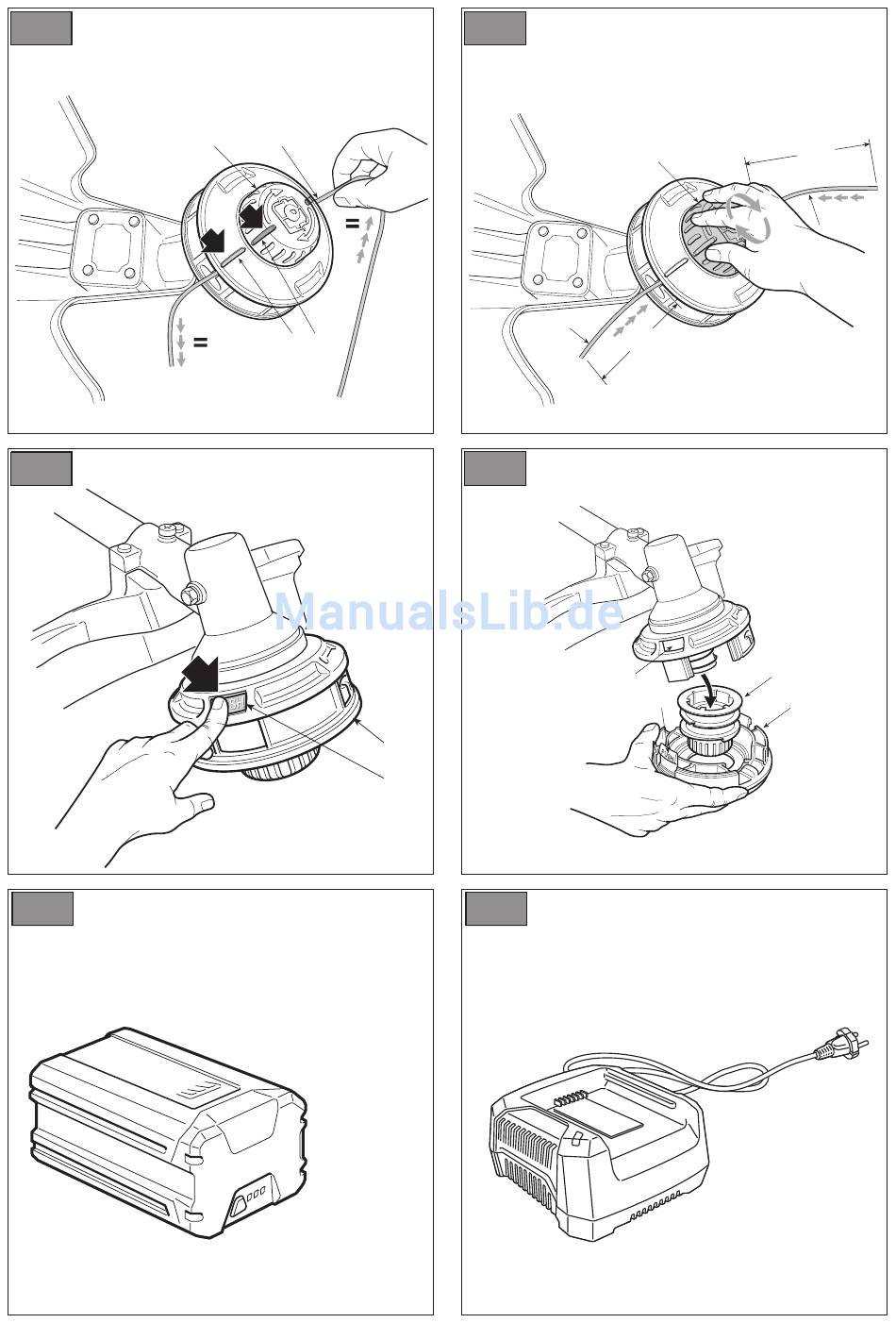 =

=

ManualsLib.de