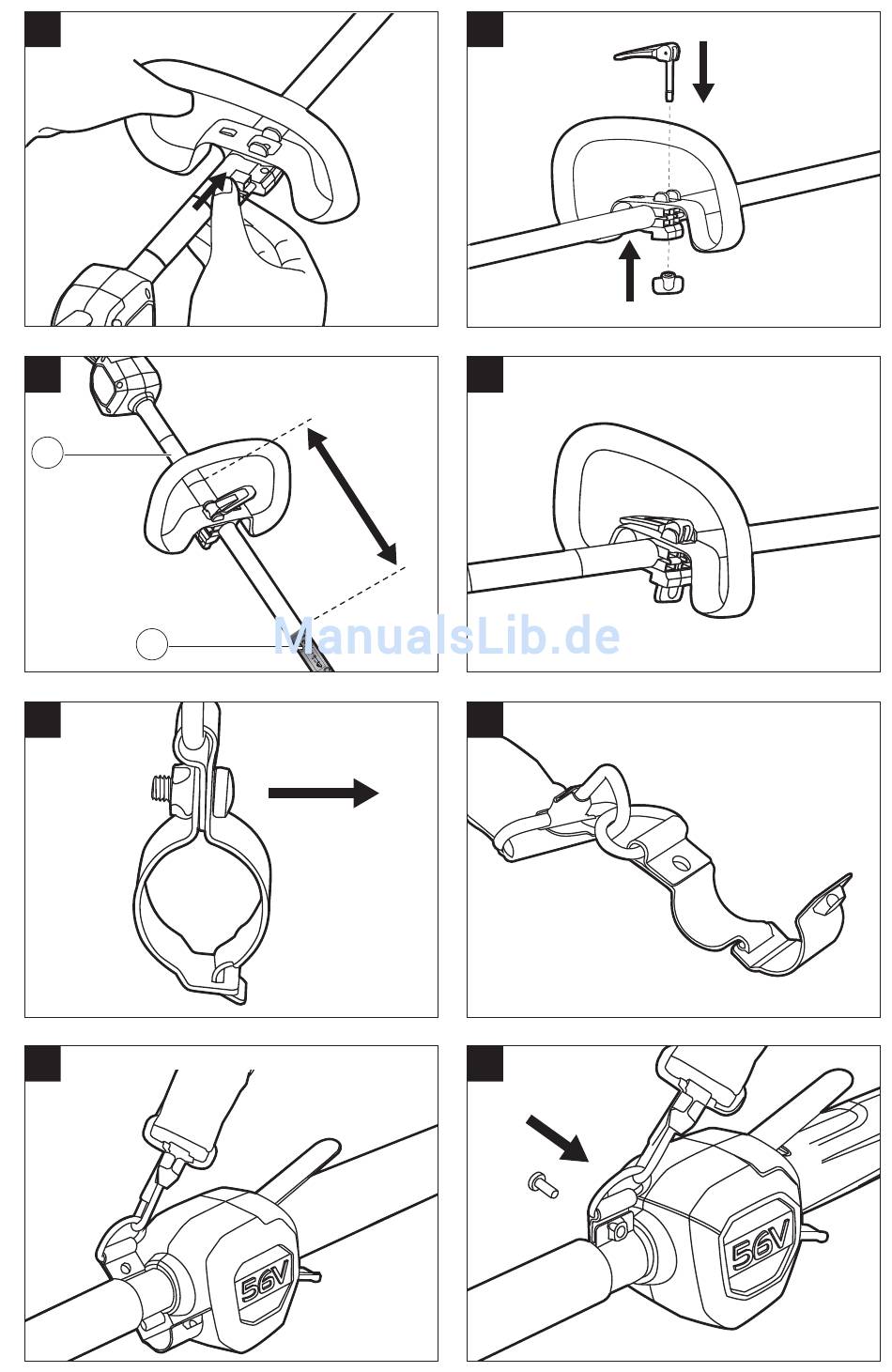 ManualsLib.de

56V

56V