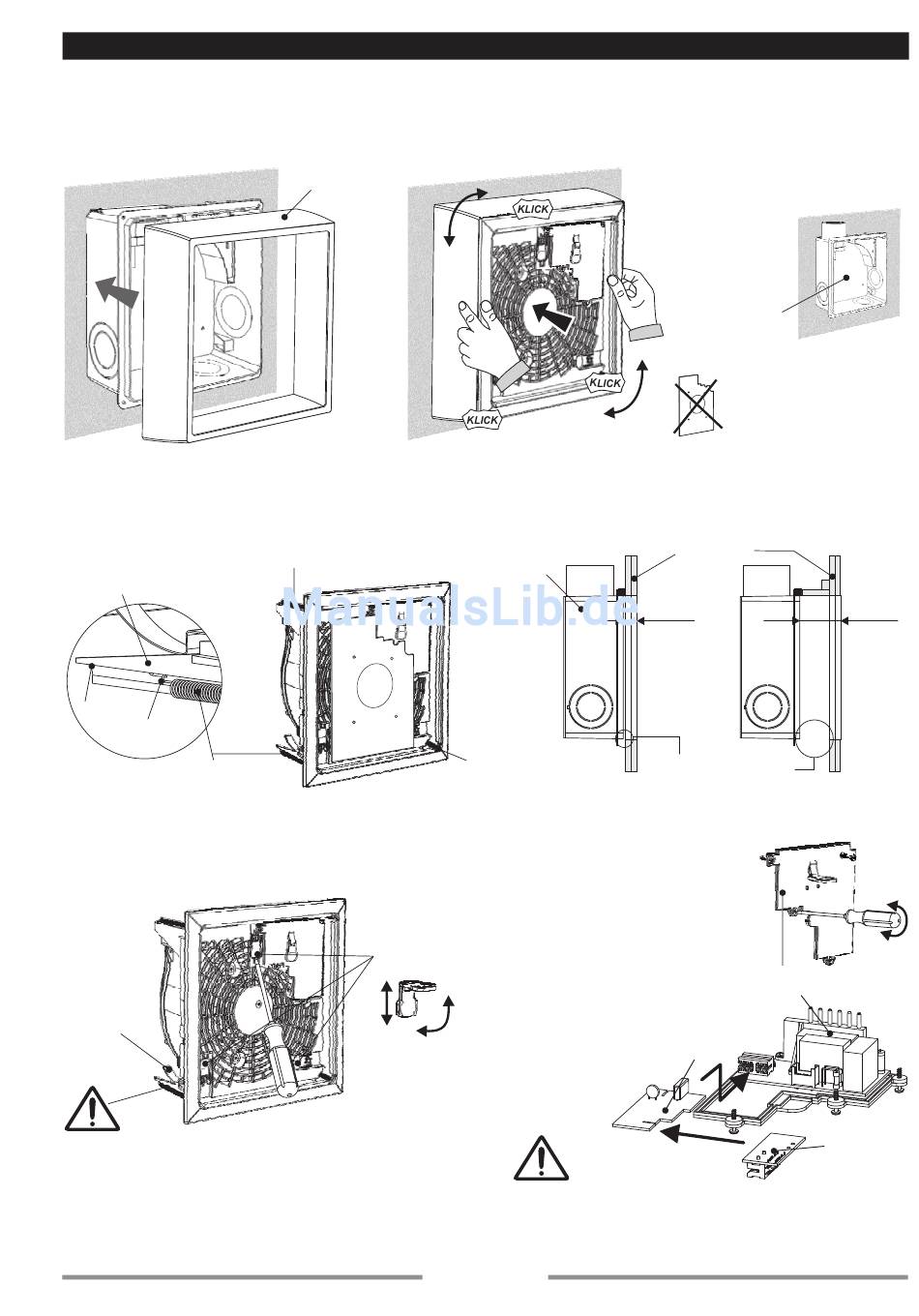 KLICK

KLICK

KLICK

ManualsLib.de