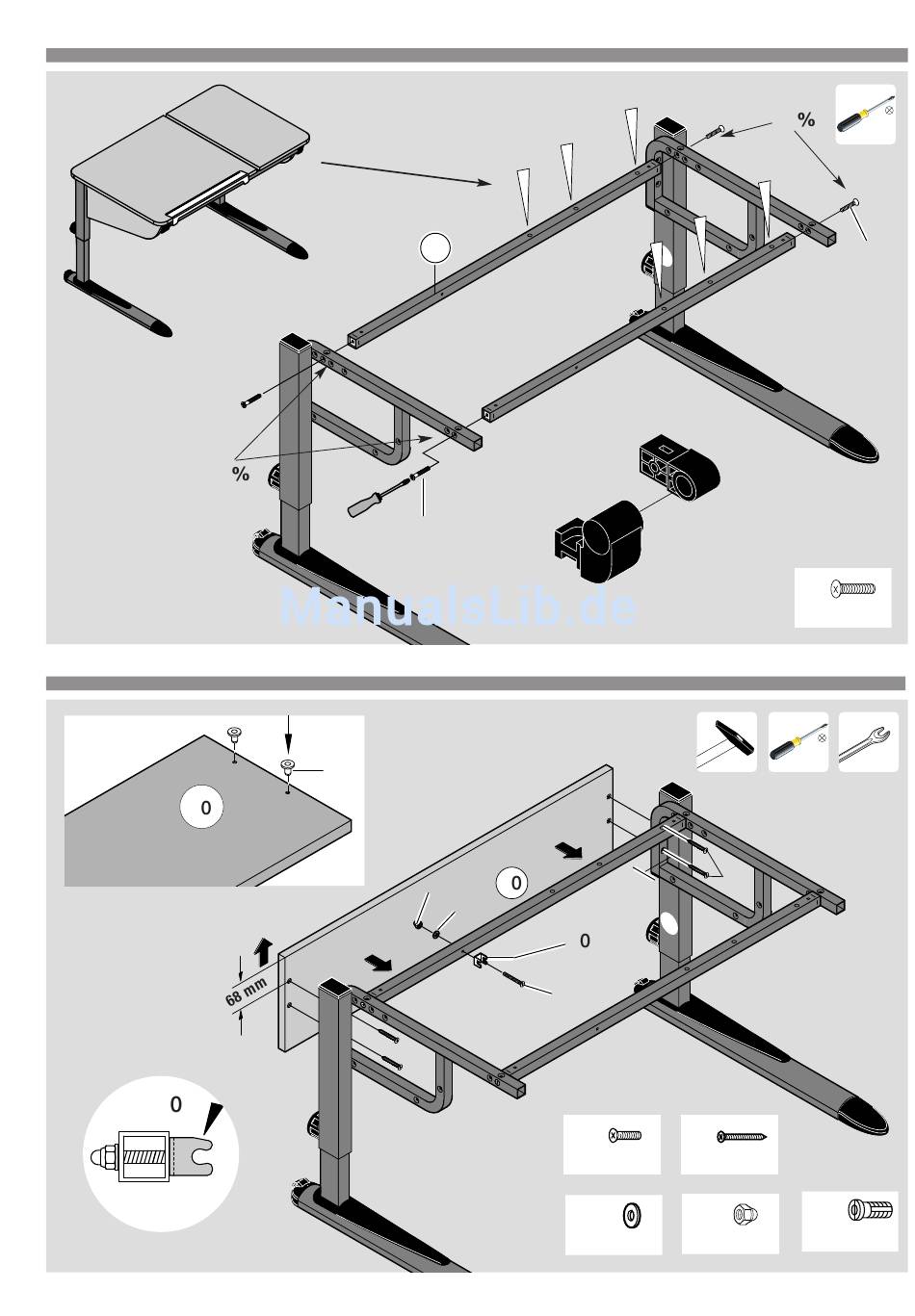 %

%

ManualsLib.de

0

0

0

68 mm

0