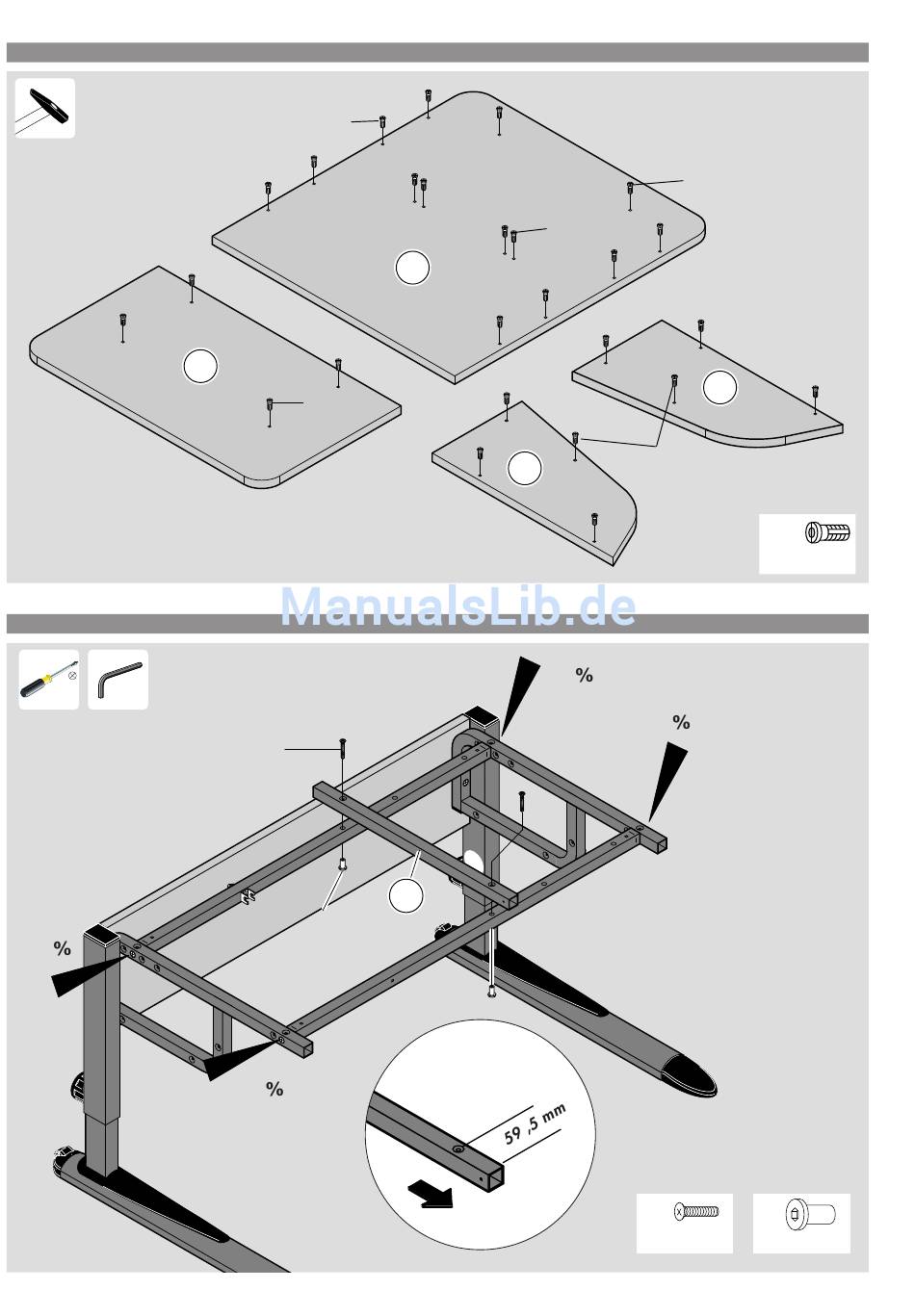 ManualsLib.de

%

%

%

%

59 ,5 mm