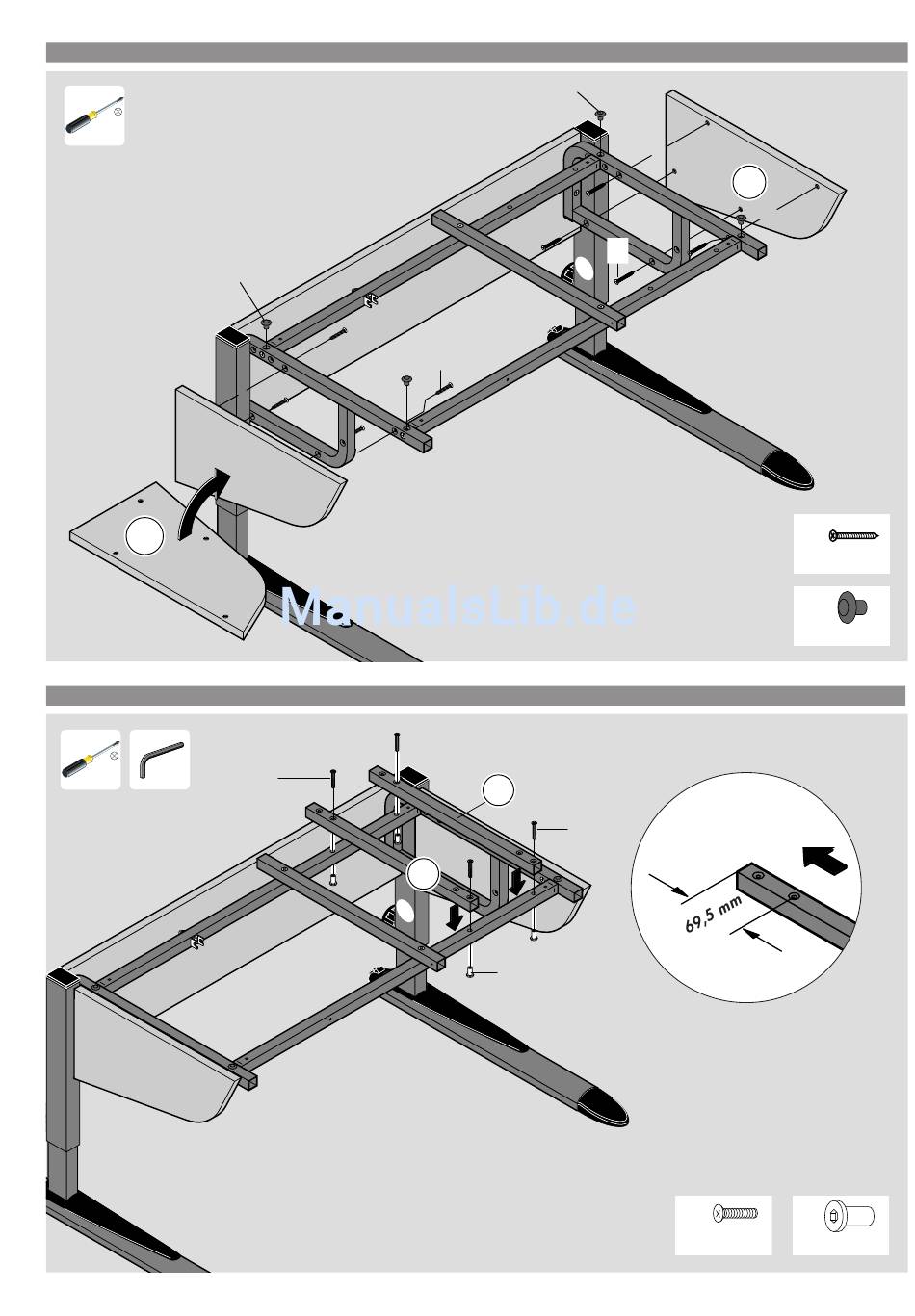 ManualsLib.de

69,5 mm