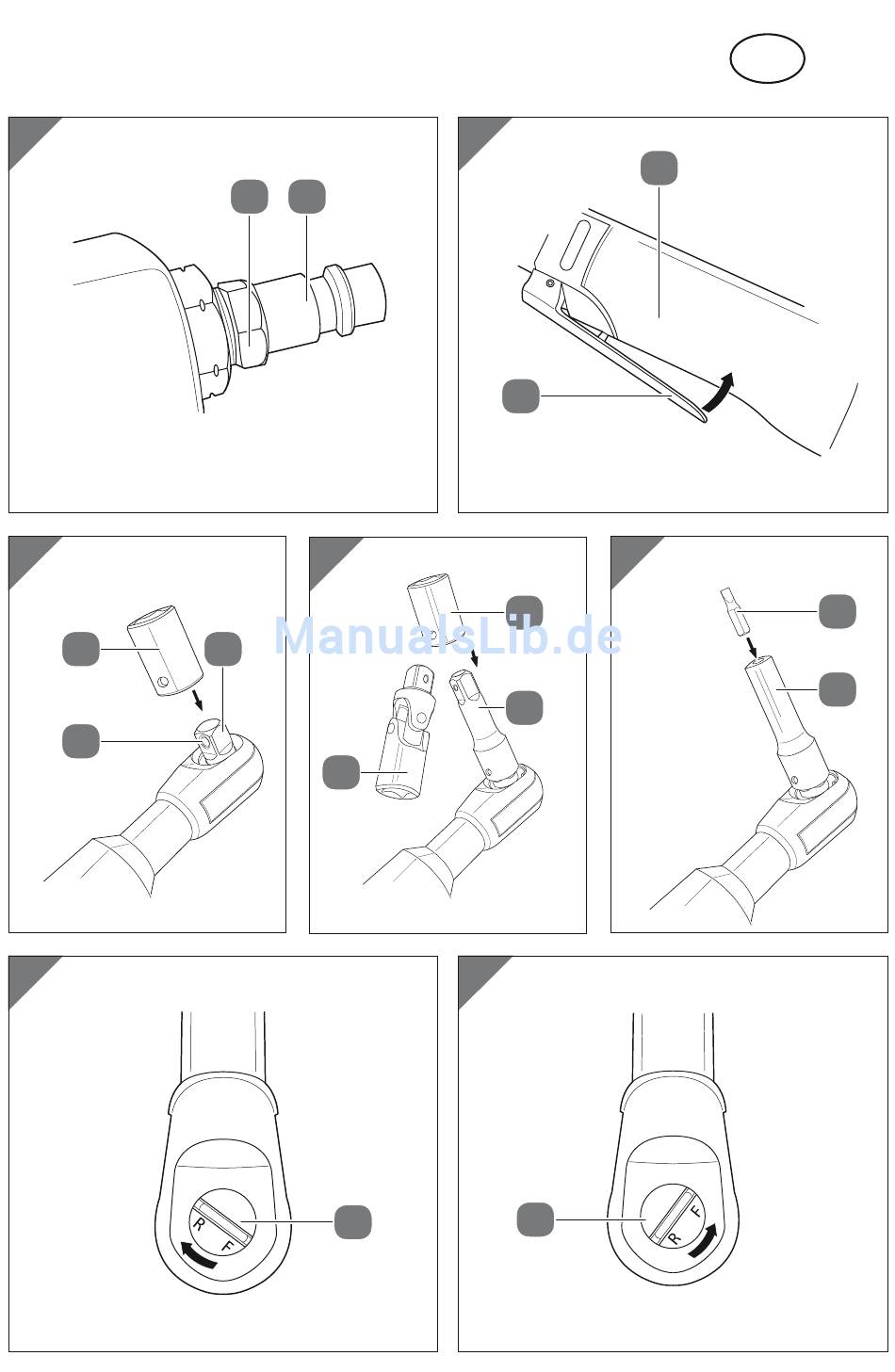 ManualsLib.de

R
F

R
F