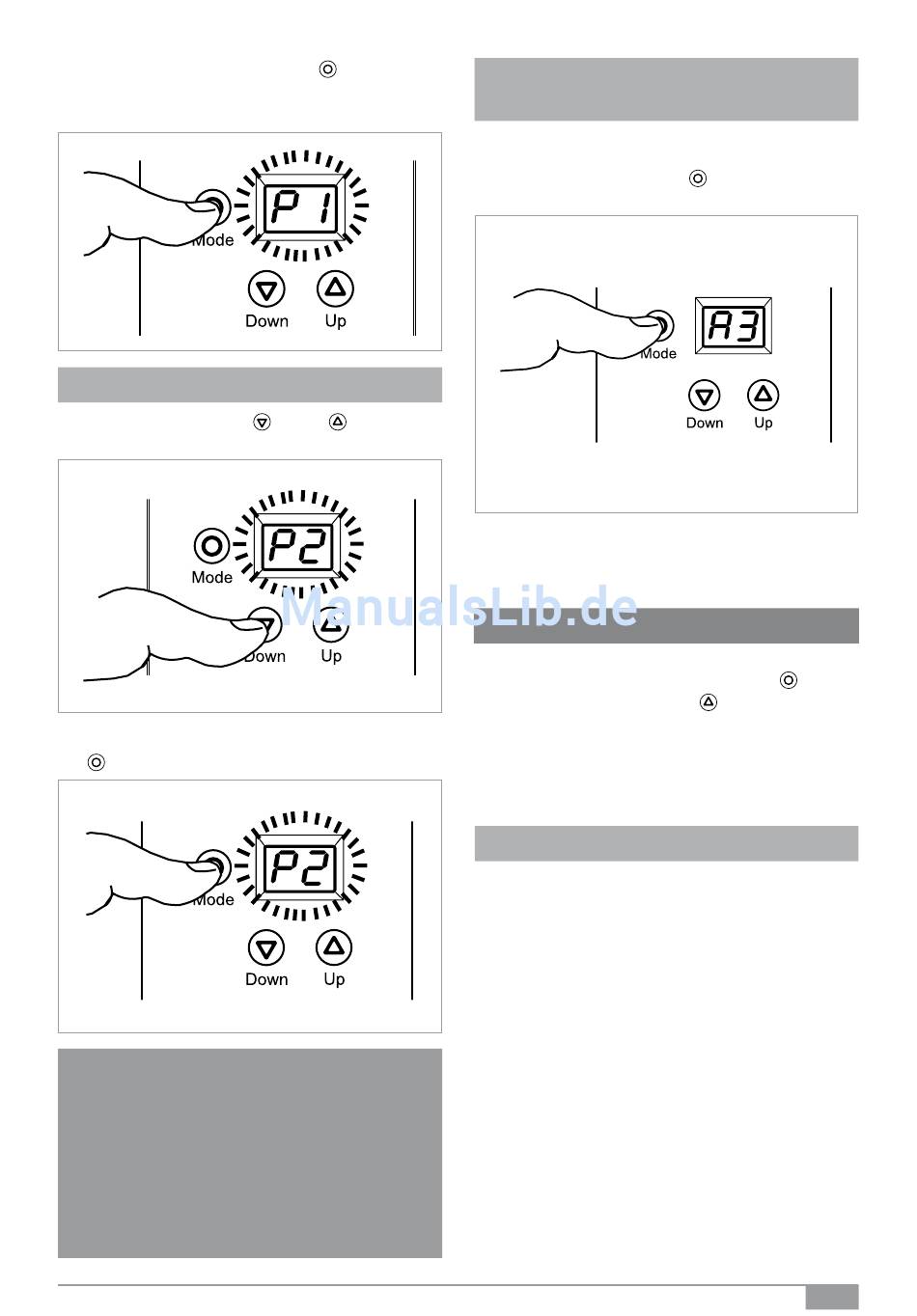 P1
Mode
Down
Up

P2
Mode
Down
Up

P2
Mode
Down
Up

A3
Mode
Down
Up

ManualsLib.de