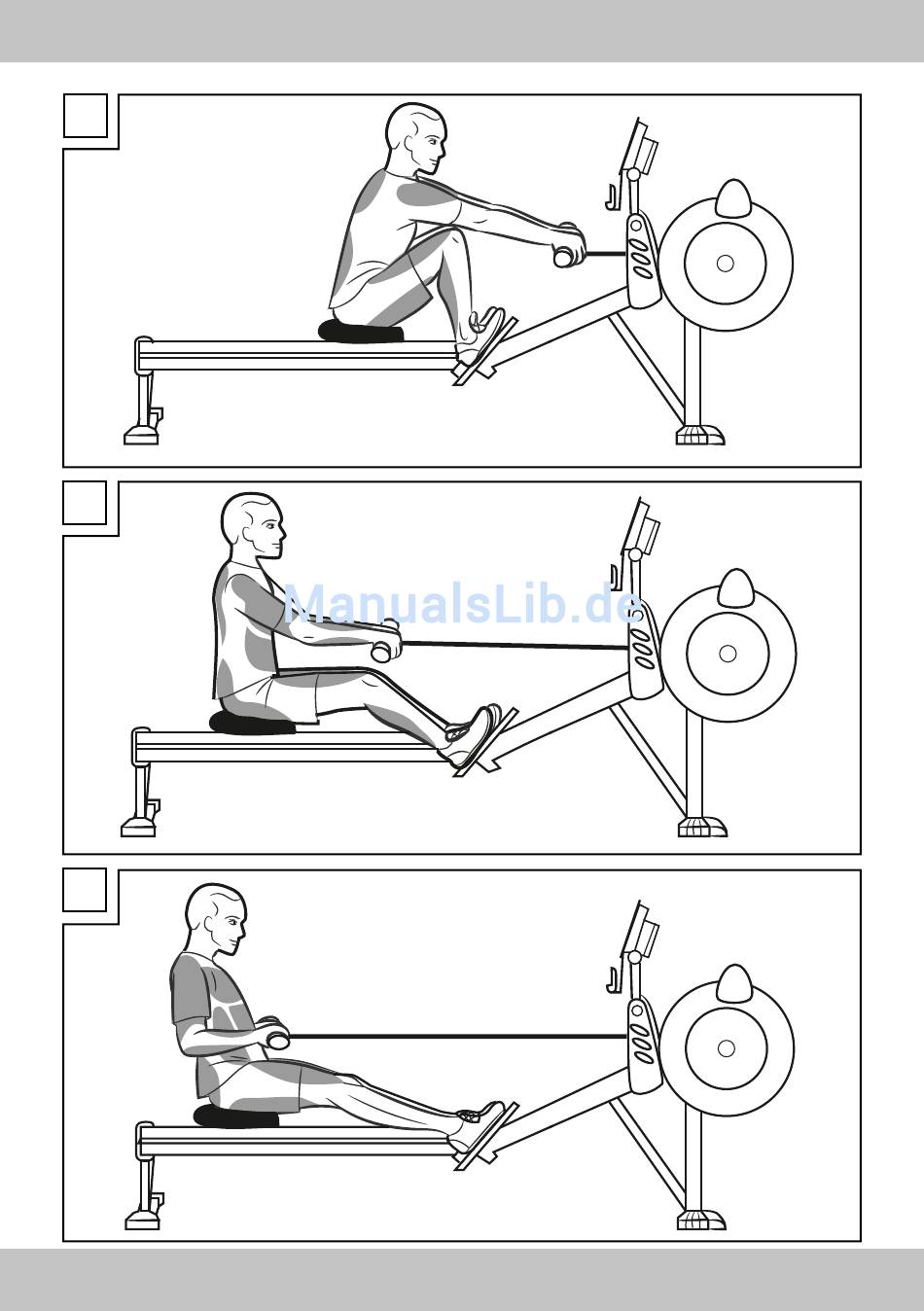 ManualsLib.de